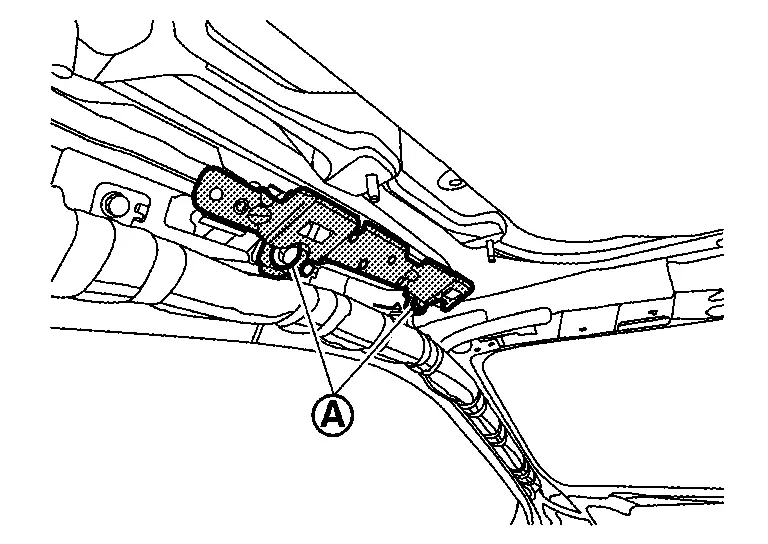 A