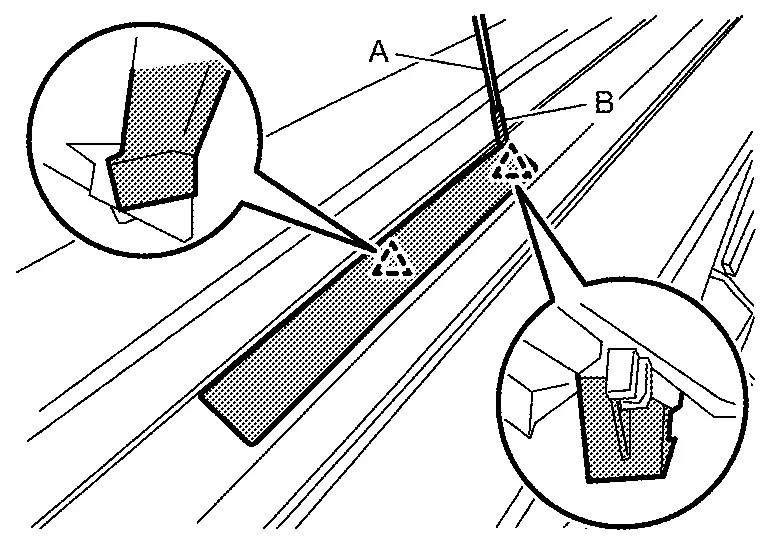 A
B