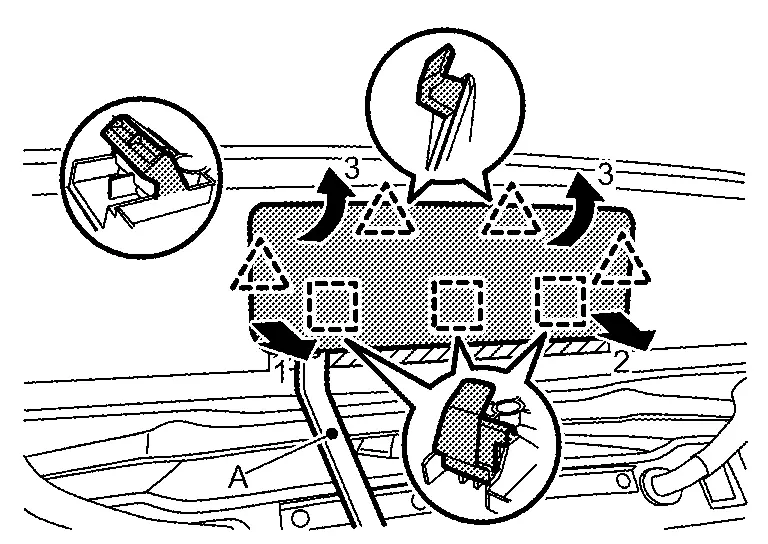 3
3
1
2
A