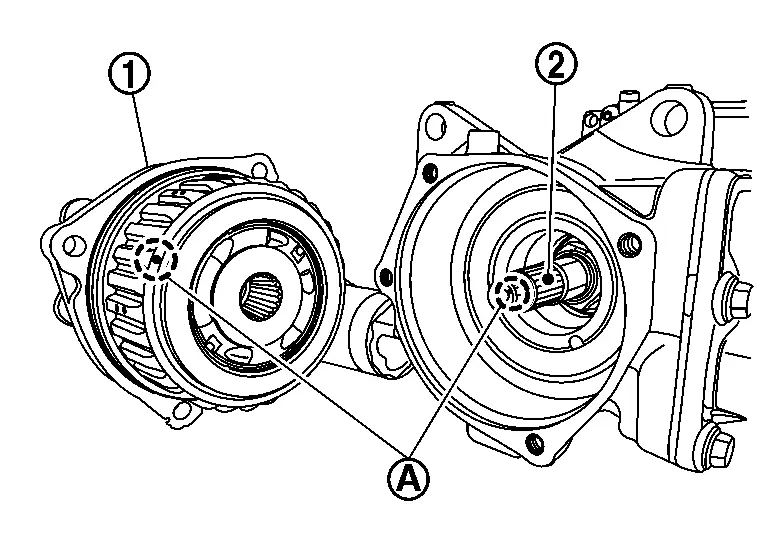 1
2
A