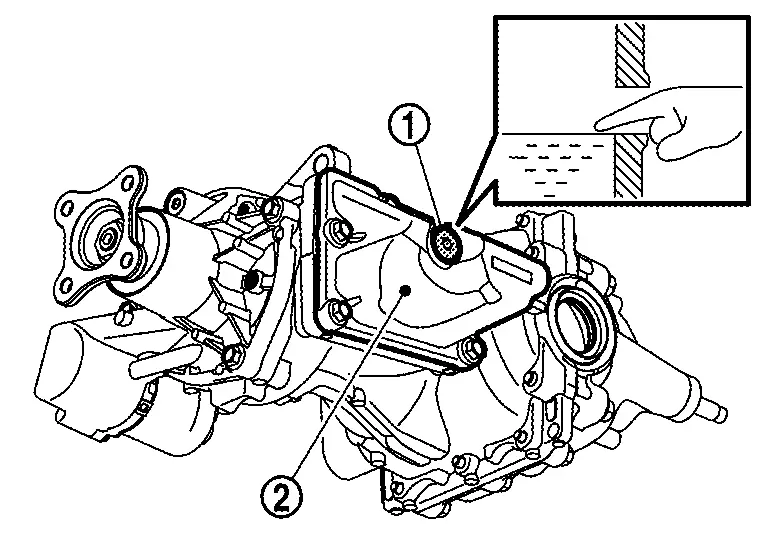 1
2