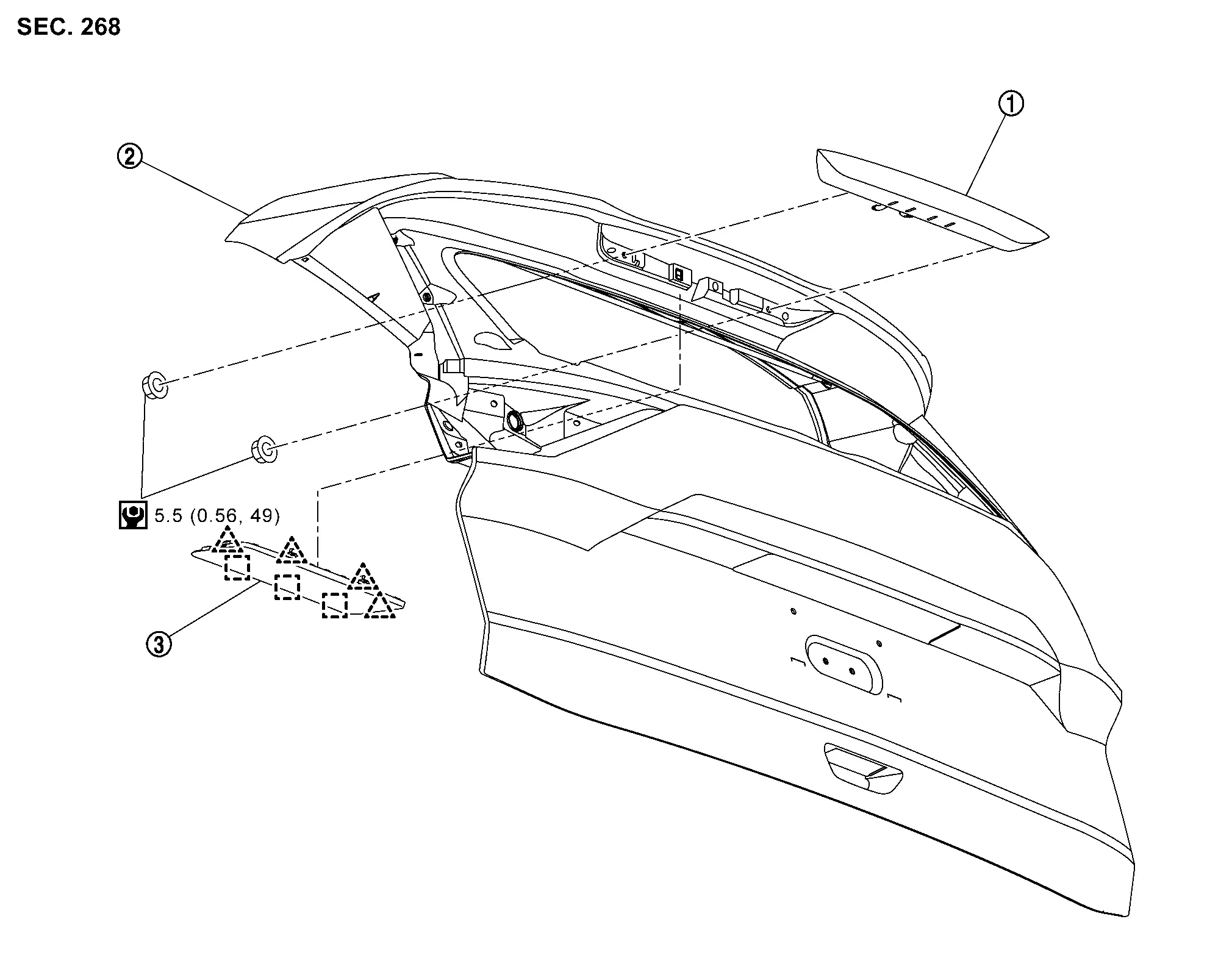 SEC. 268

①

②

5.5 (0.56, 49)

③