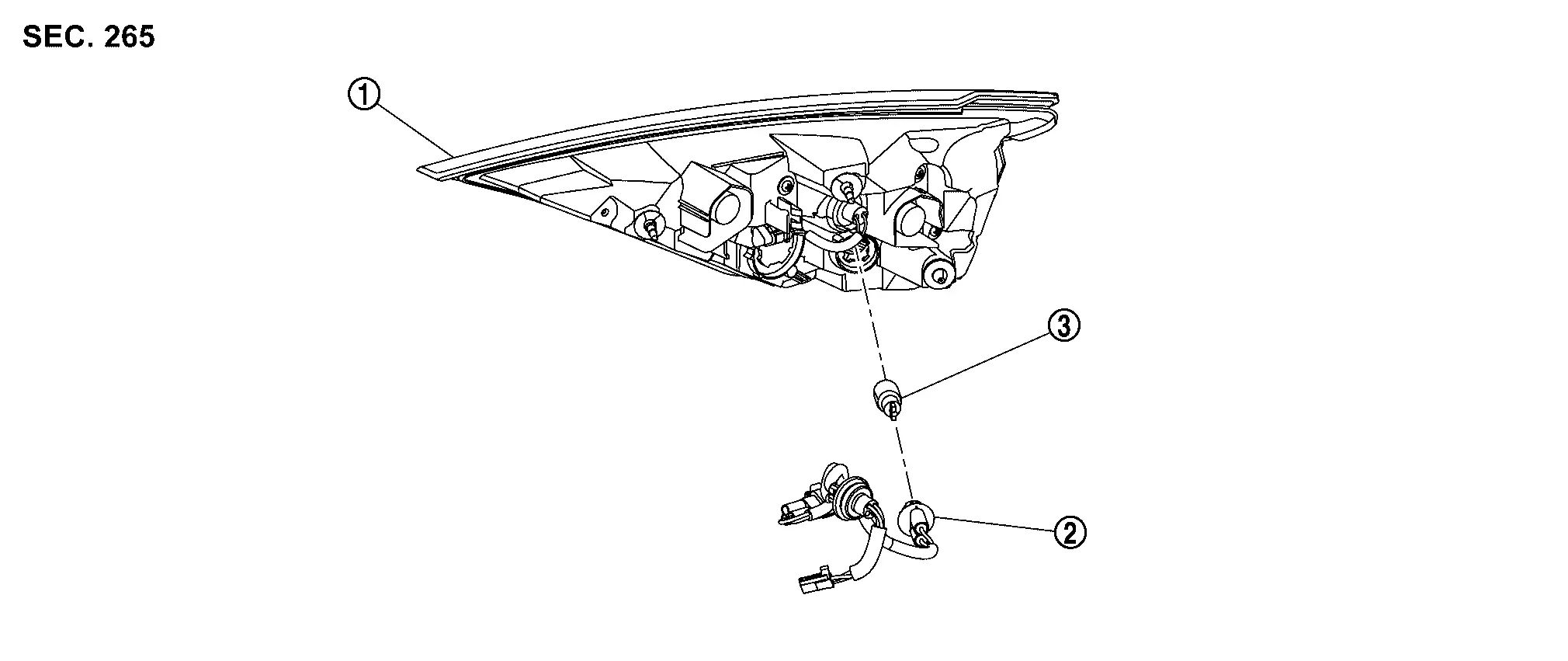 SEC. 265

1

3

2