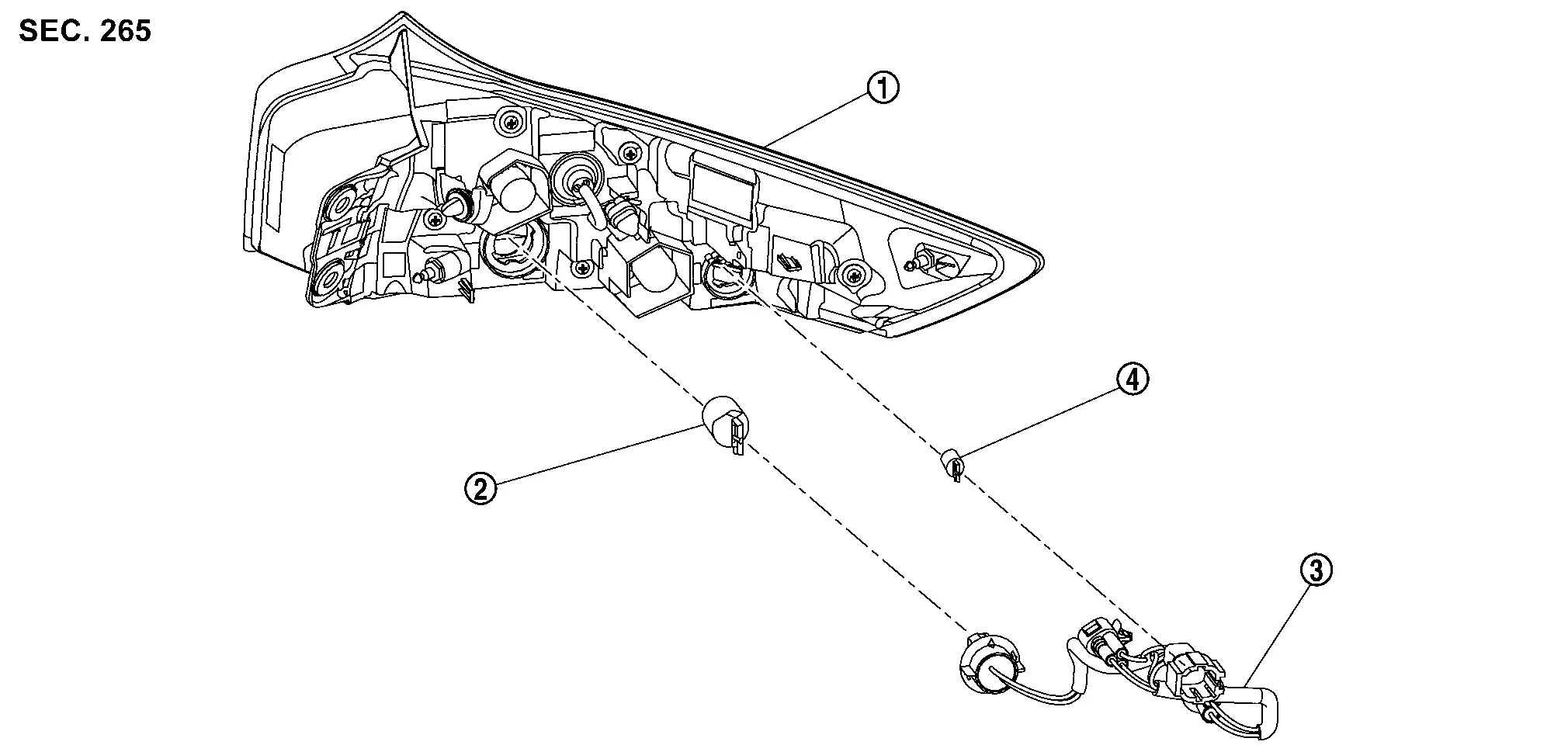 SEC. 265

①

④

②

③