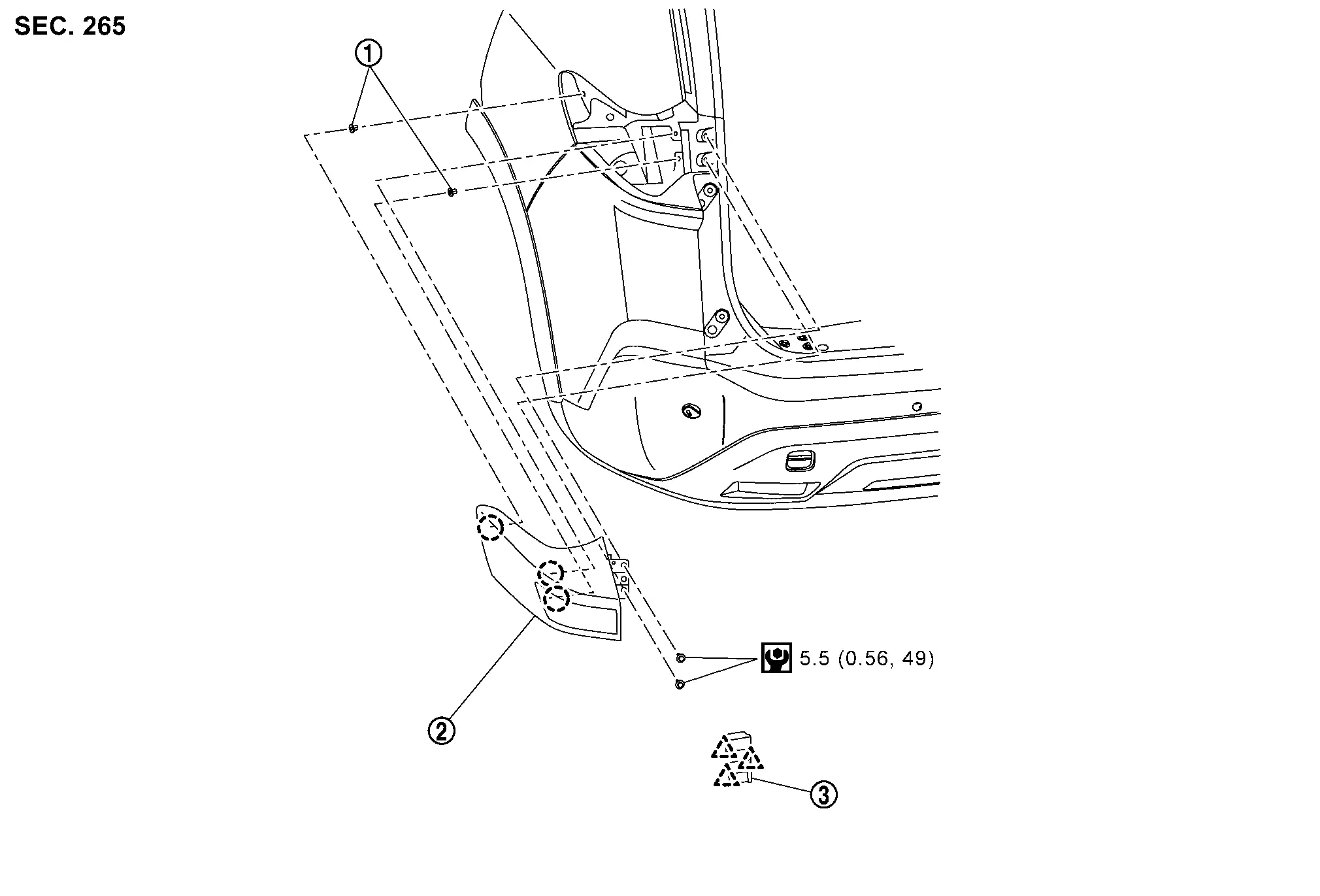 SEC. 265

①

5.5 (0.56, 49)

②

③