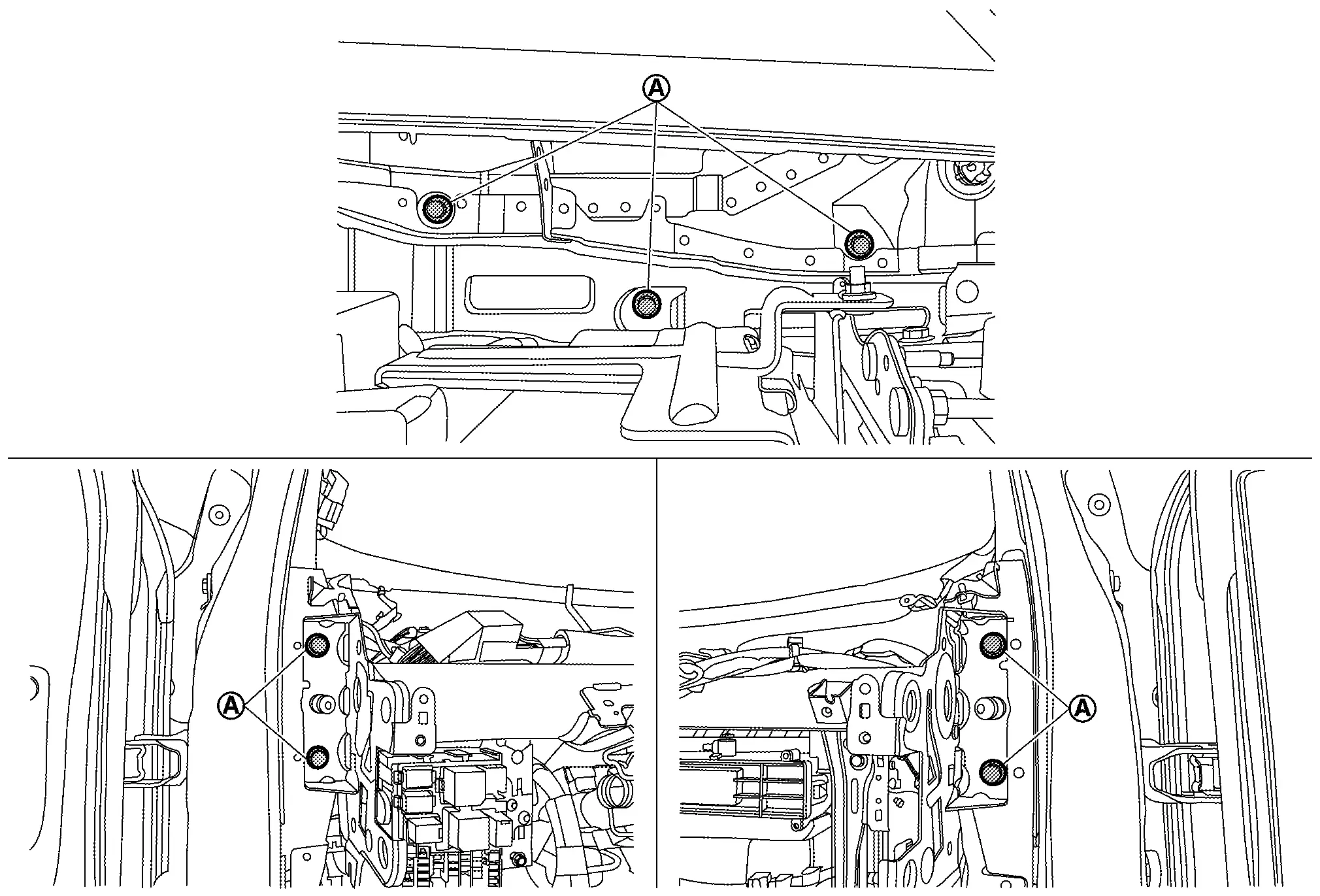 A

A

A