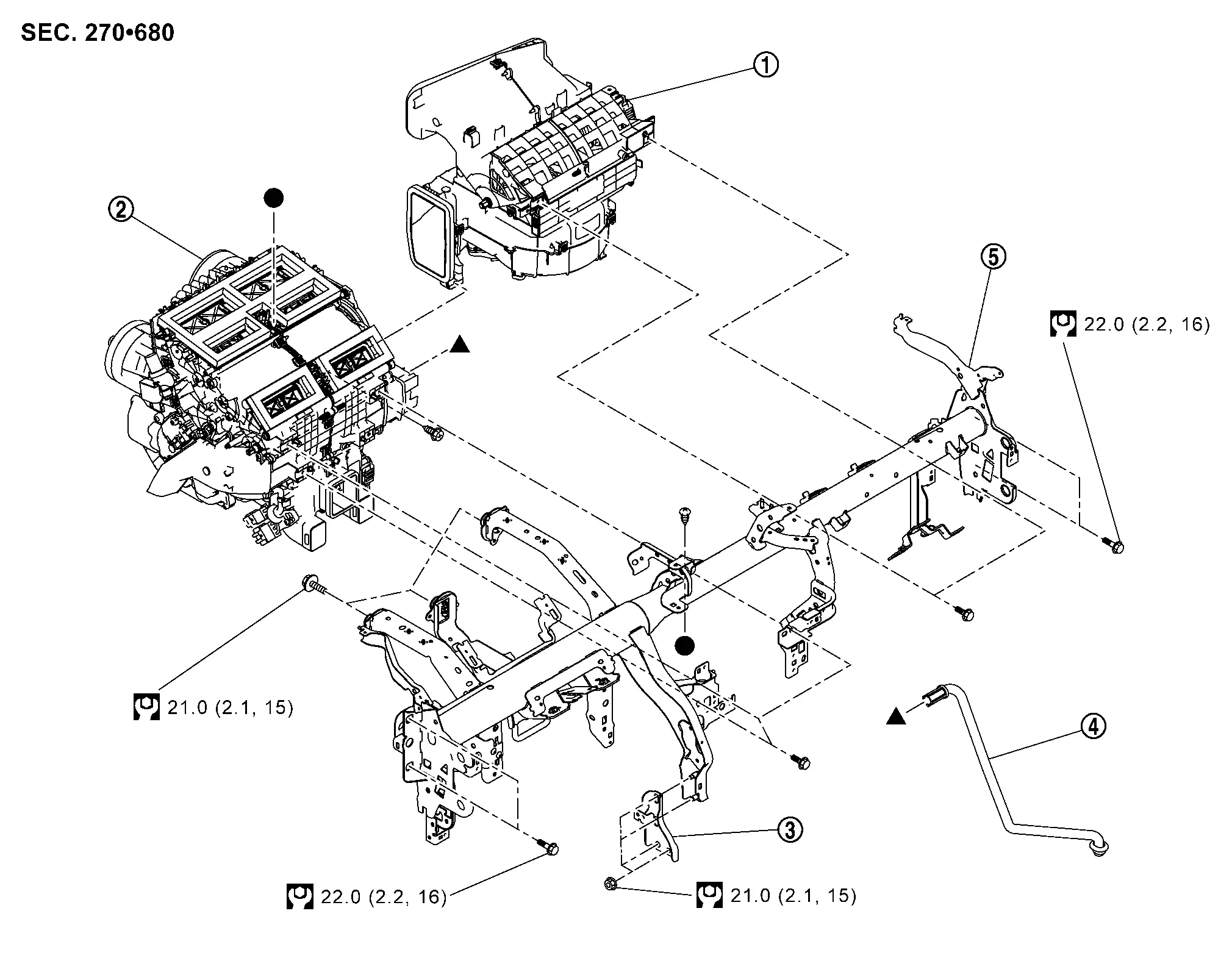 SEC. 270•680

①

②

⑤

22.0 (2.2, 16)

21.0 (2.1, 15)

④

③

22.0 (2.2, 16)

21.0 (2.1, 15)