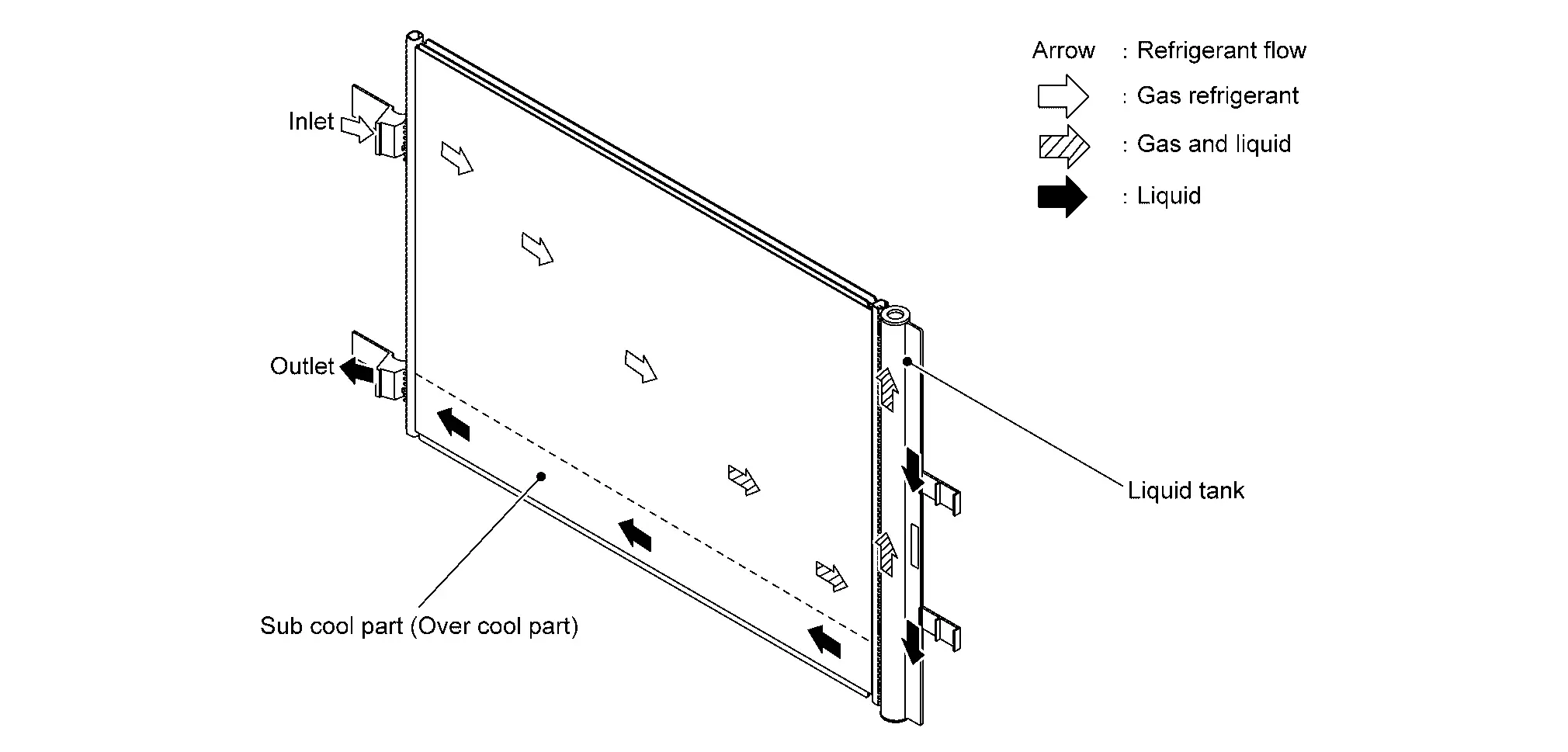 Arrow : Refrigerant flow

: Gas refrigerant

: Gas and liquid

: Liquid

Inlet

Outlet

Liquid tank

Sub cool part (Over cool part)