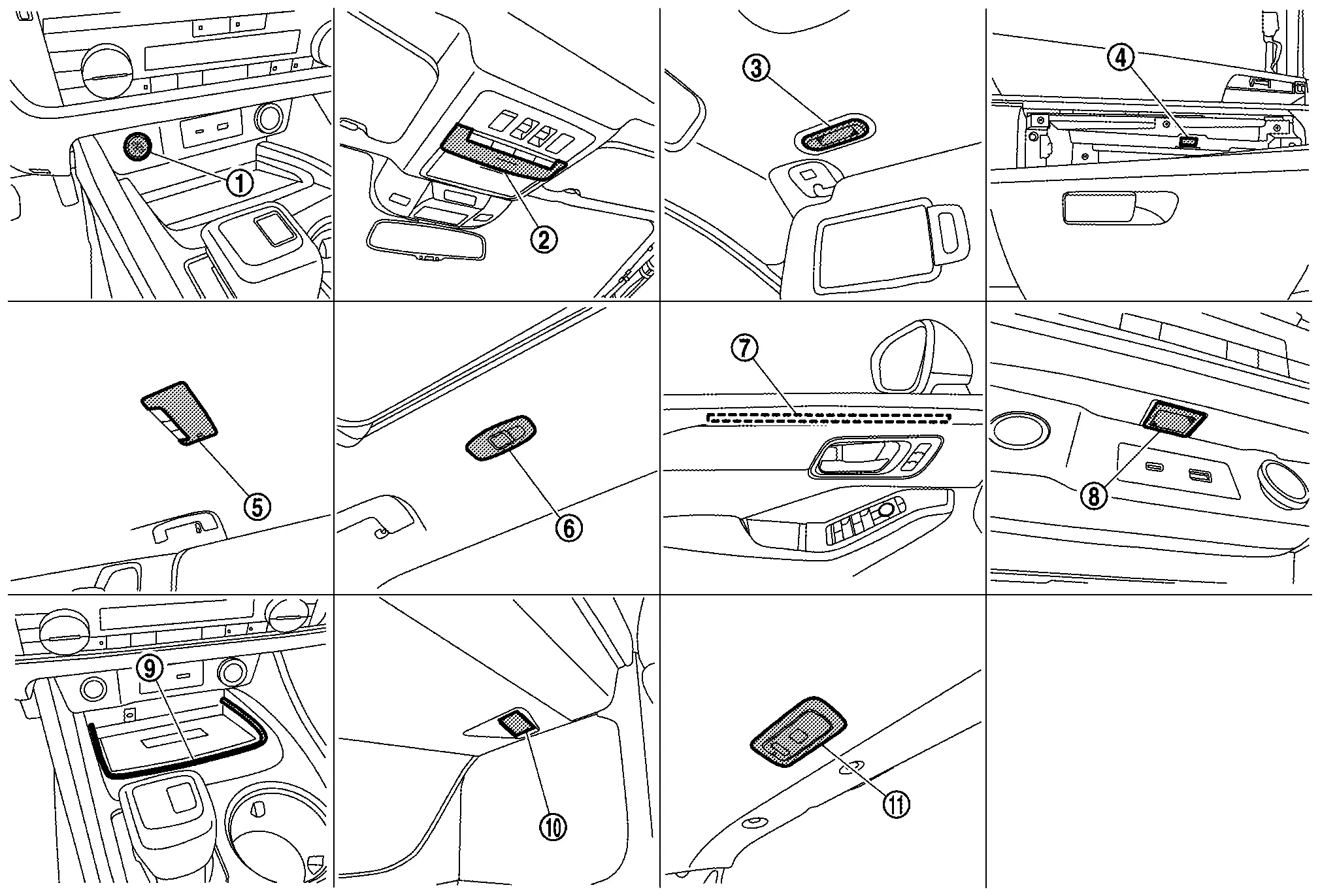 ①

②

③

④

⑤

⑥

⑦

⑧

⑨

⑩

⑪