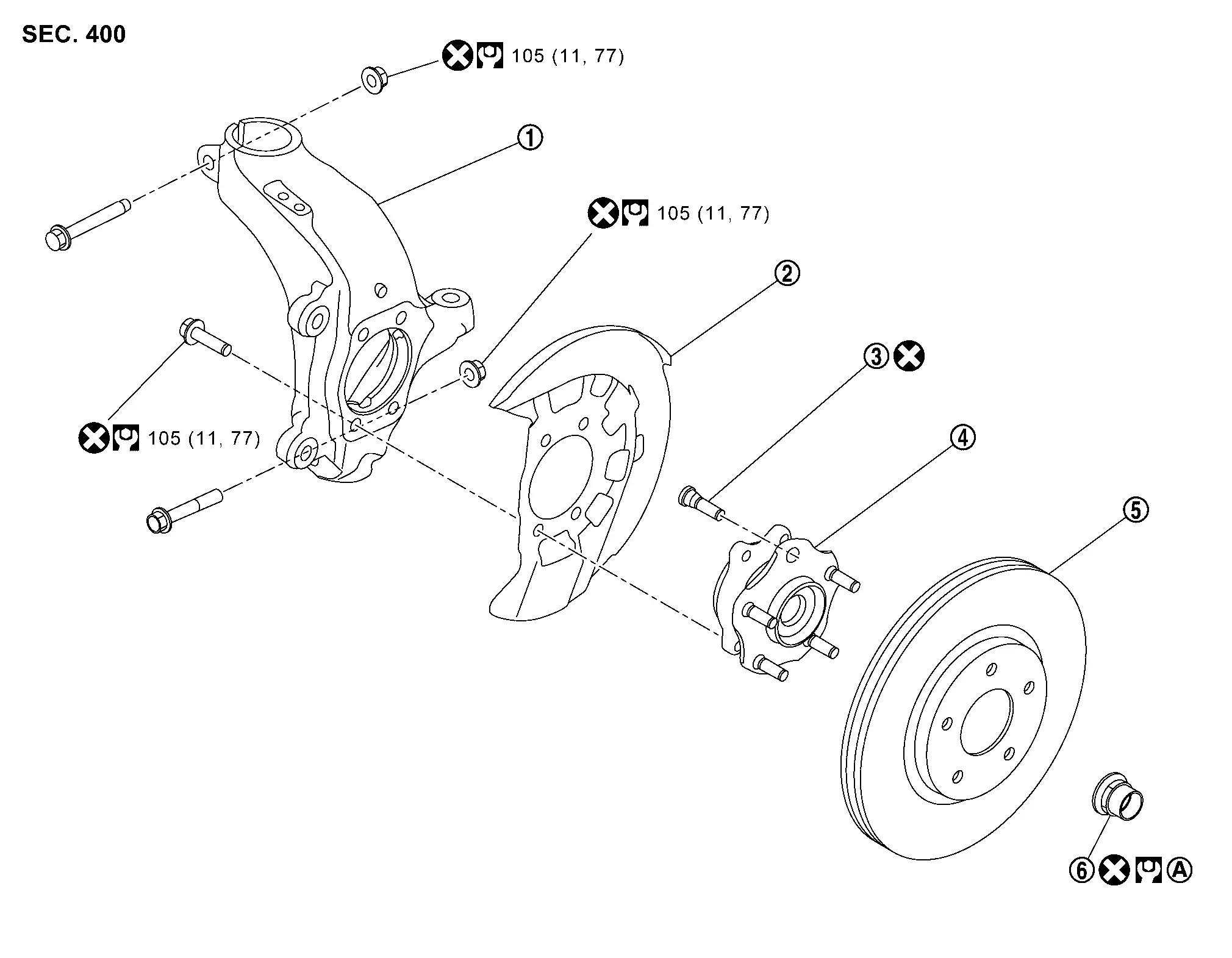 SEC. 400

105 (11, 77)

①

105 (11, 77)

②

③

④

105 (11, 77)

⑤

⑥ Ⓐ