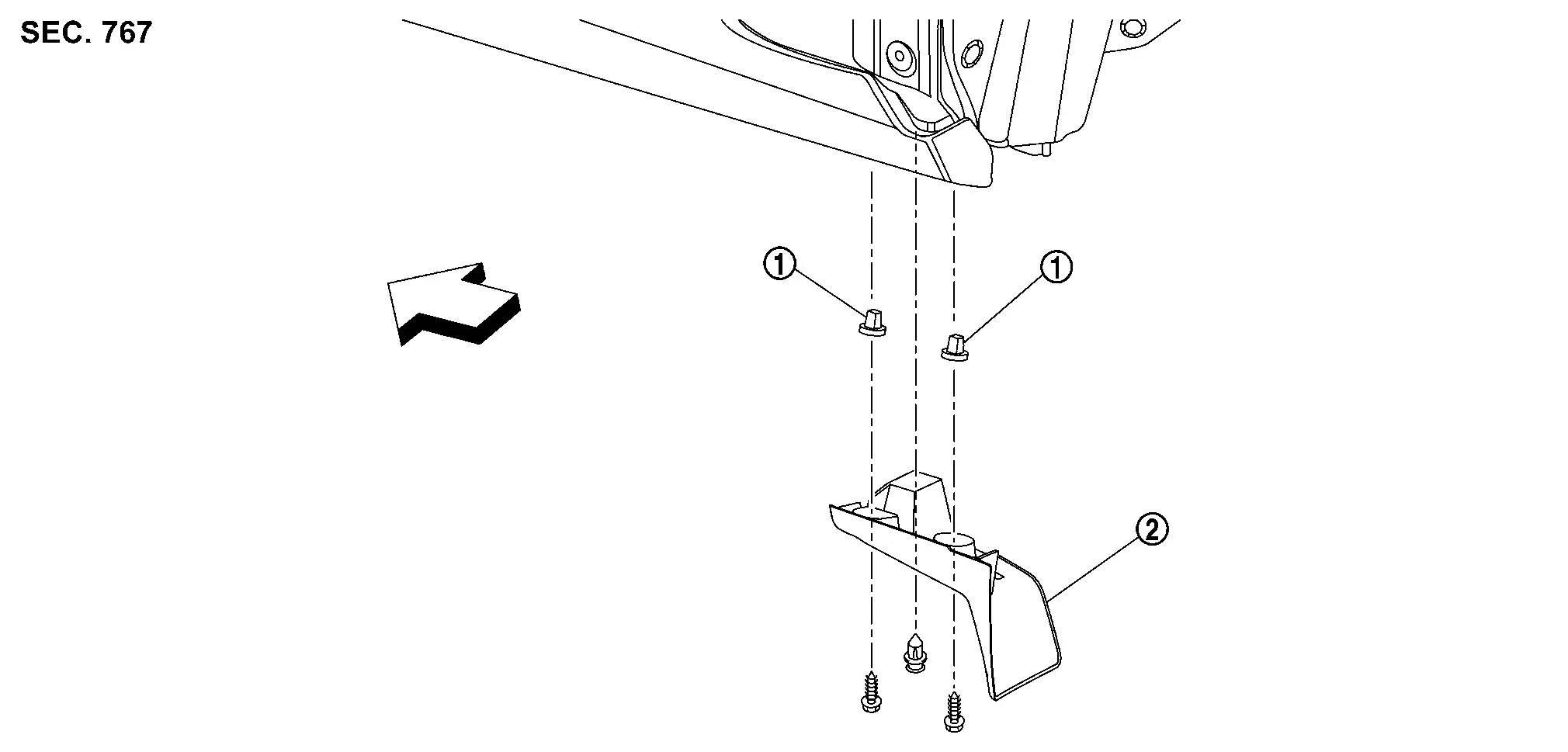 SEC. 767

1

1

2