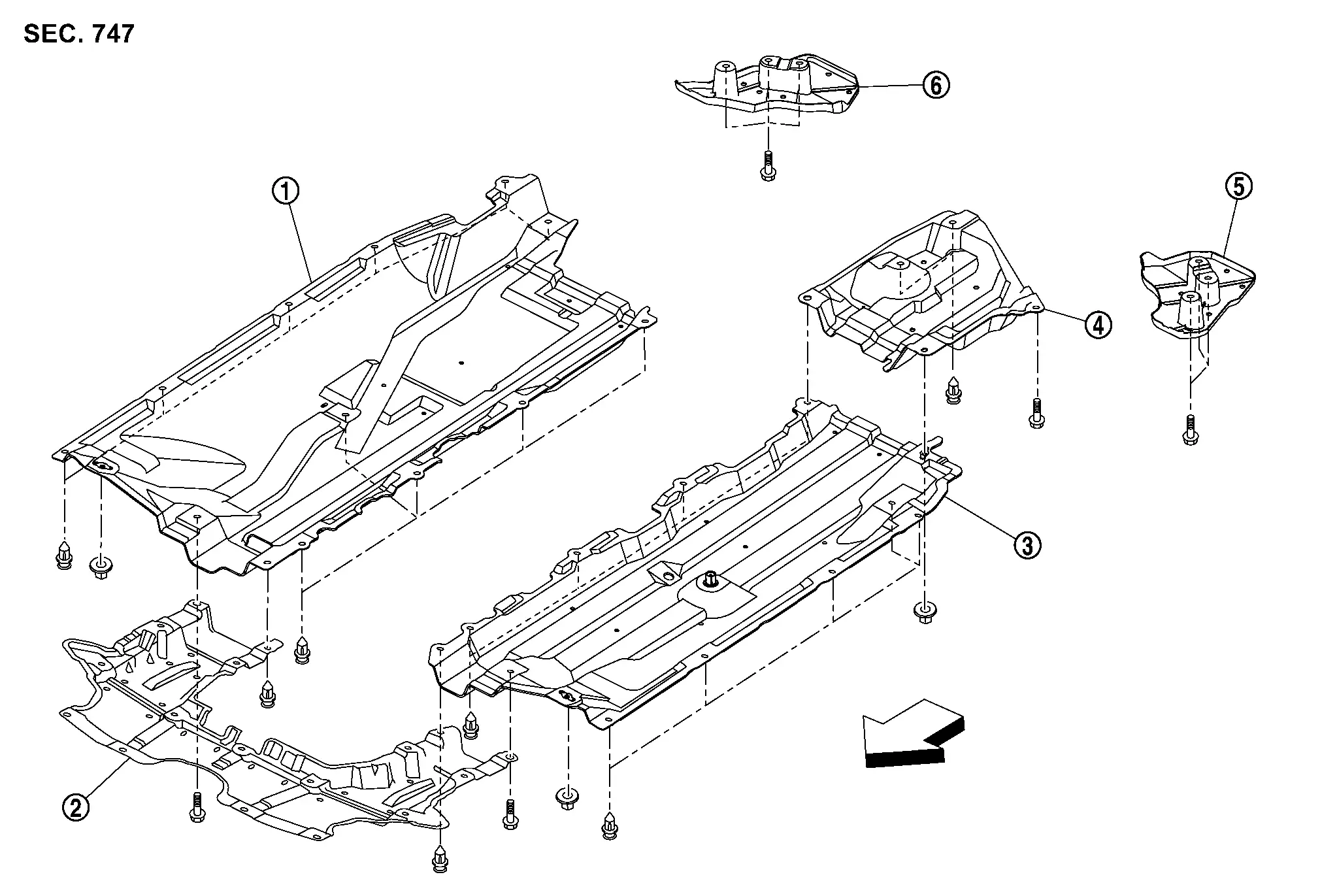 SEC. 747

6

1

5

4

3

2