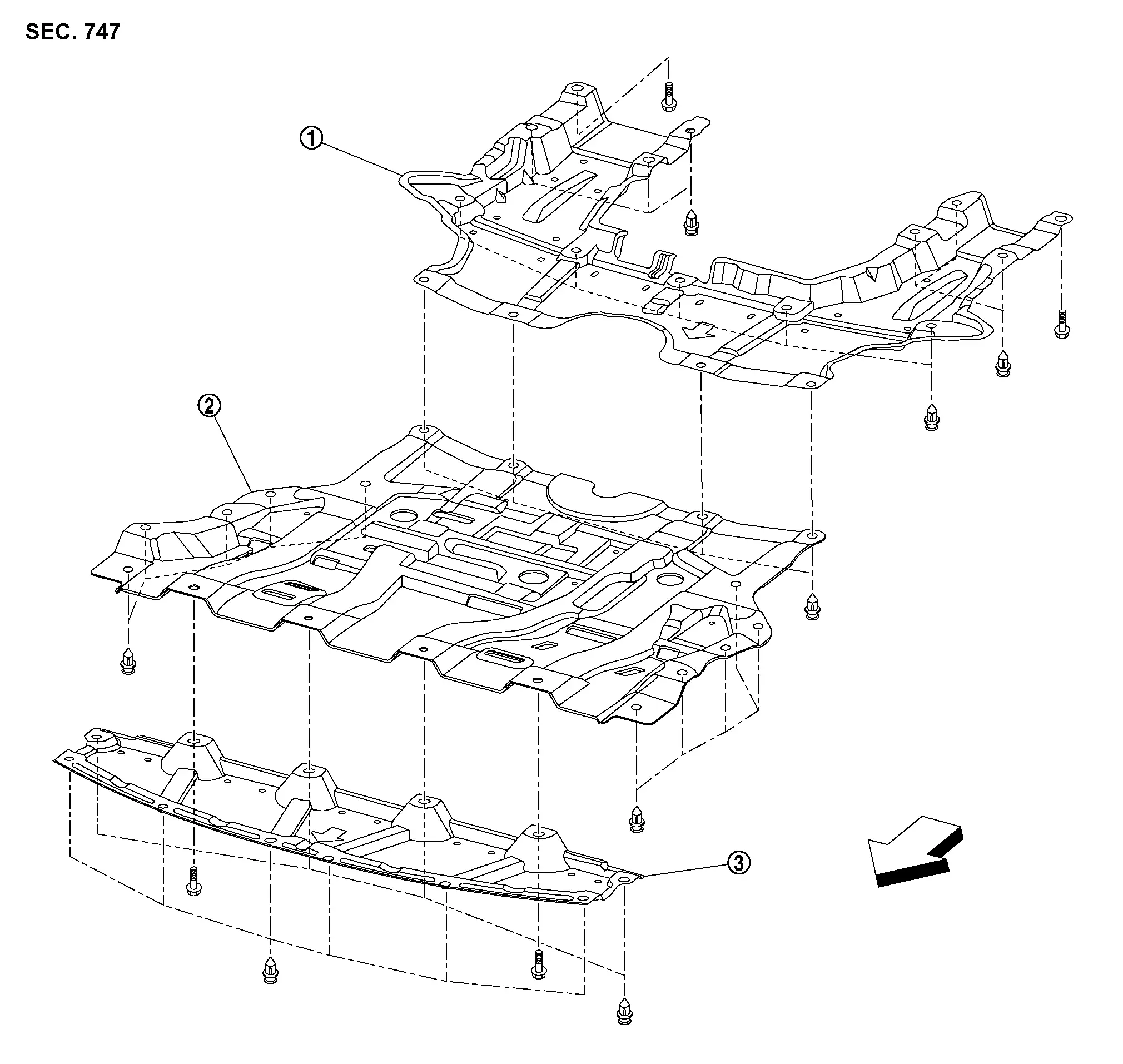 SEC. 747

①

②

③