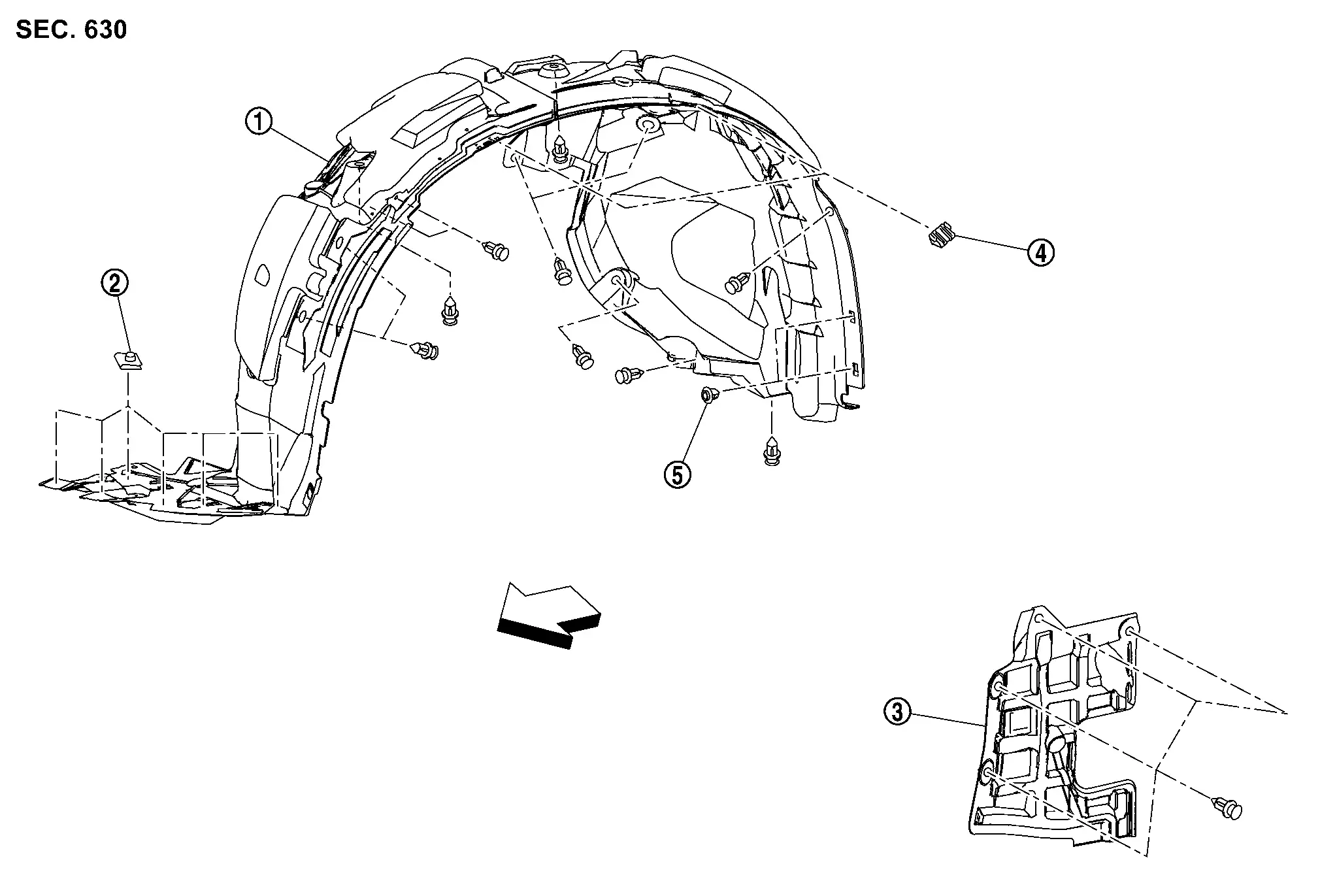 SEC. 630

1

2

4

5

3