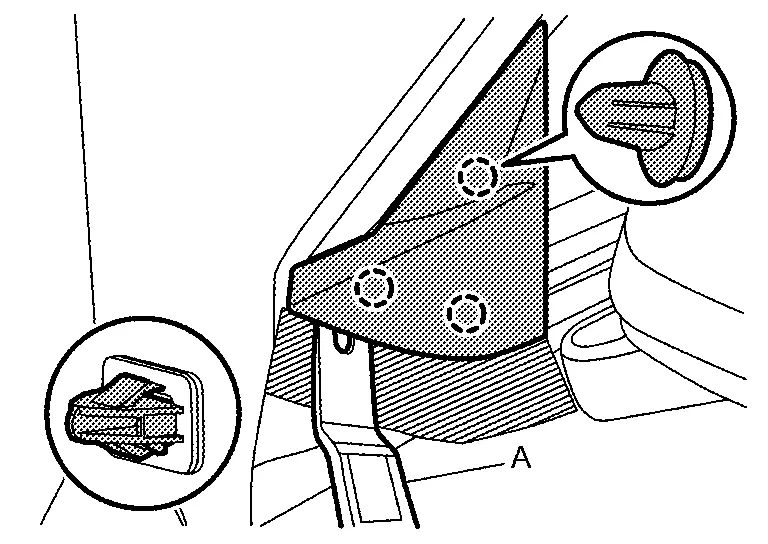 A