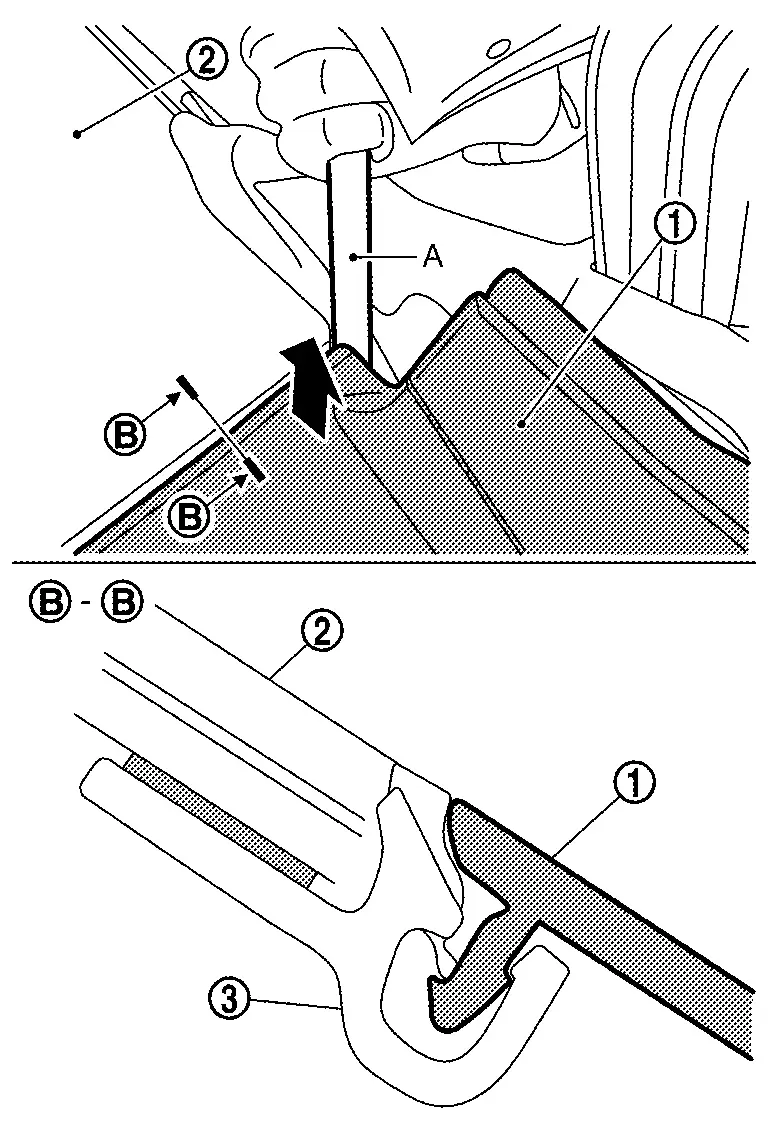 2
A
1
B
B
B - B
2
1
3