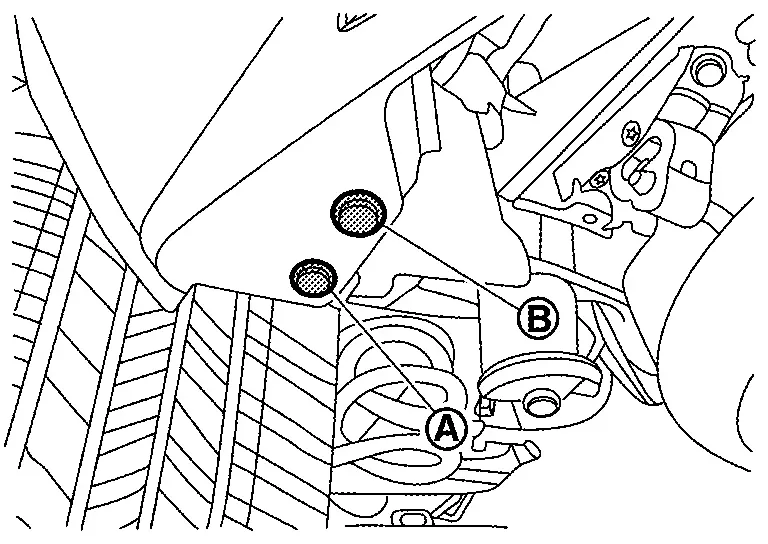 B
A