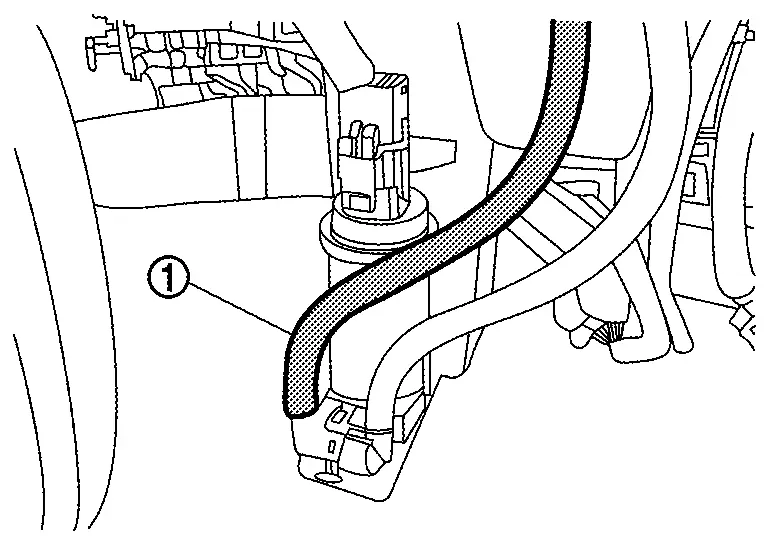 1