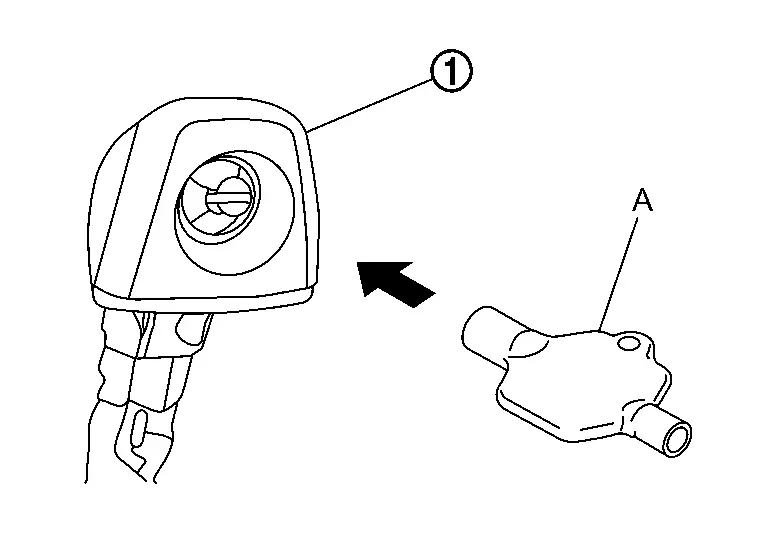 1

A