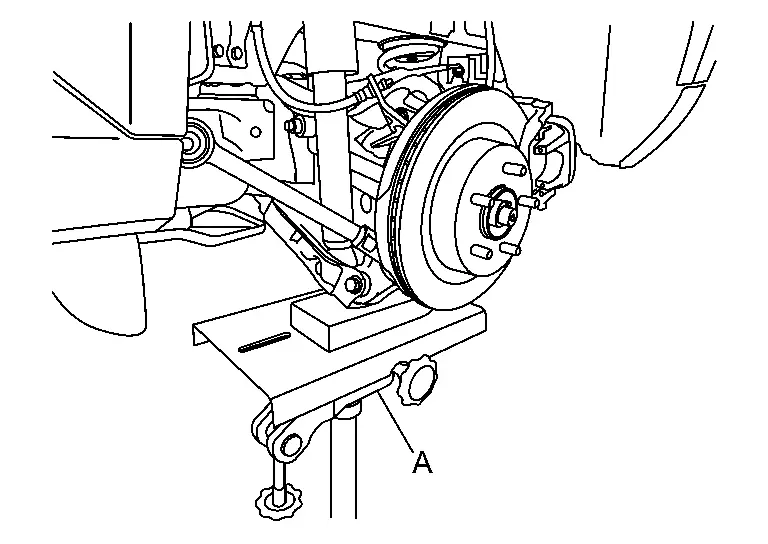 A