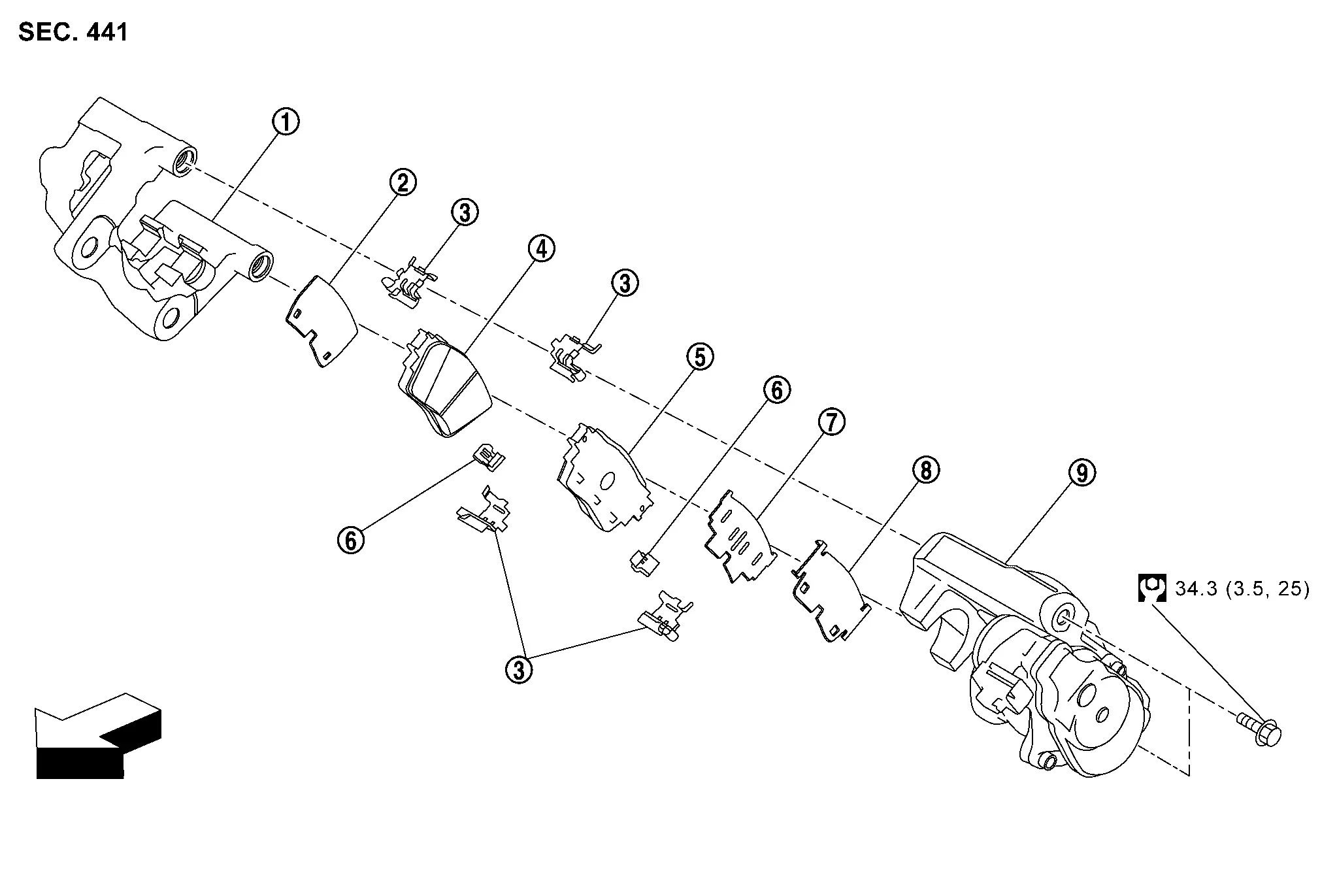 SEC. 441

1
2
3
4
3
5
6
7
8
9
6
3
34.3 (3.5, 25)