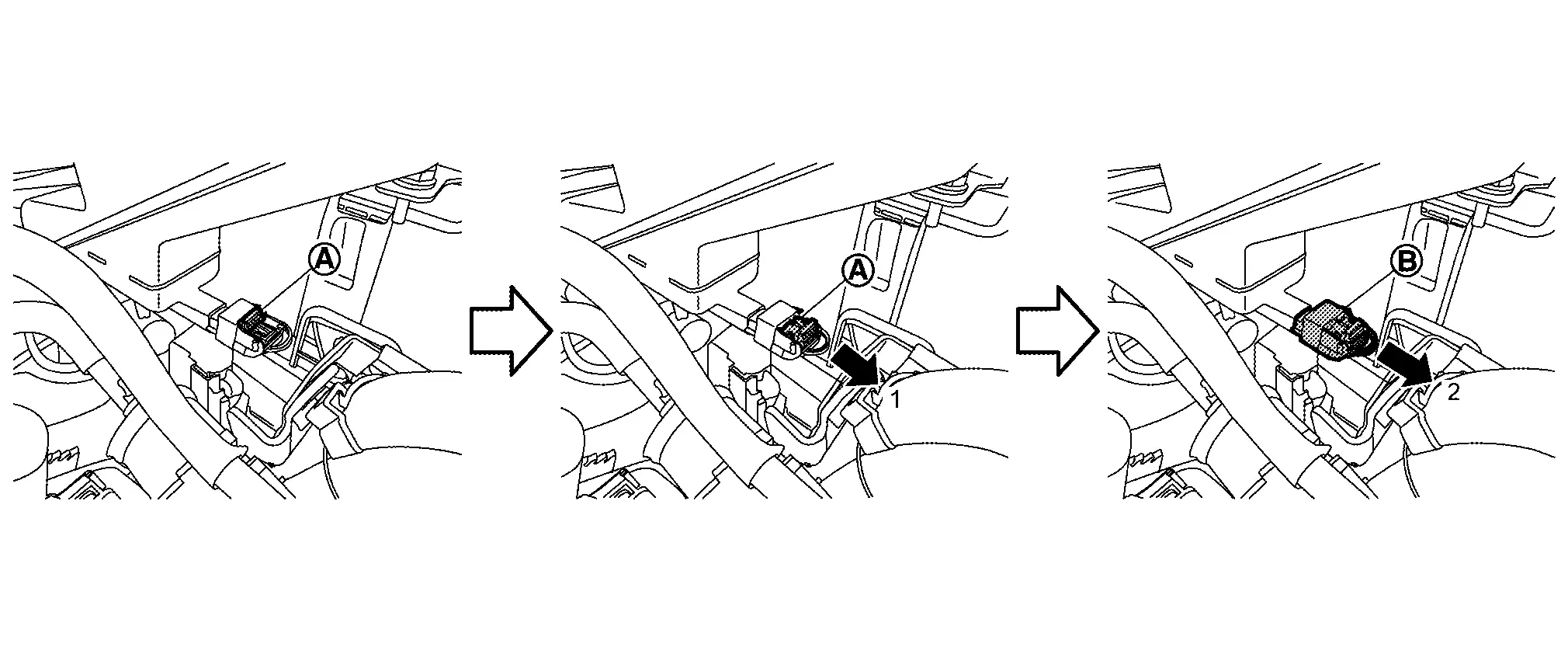 A

A

1

B

2