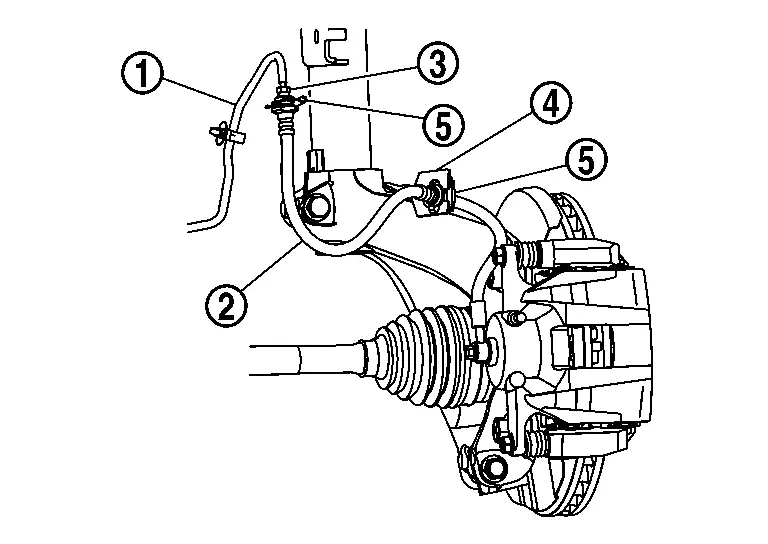 1
3
5
4
5
2