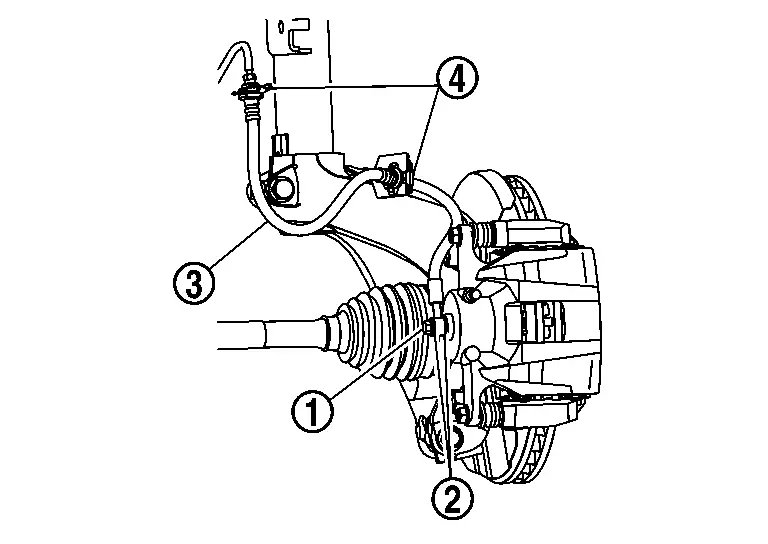 4
3
1
2