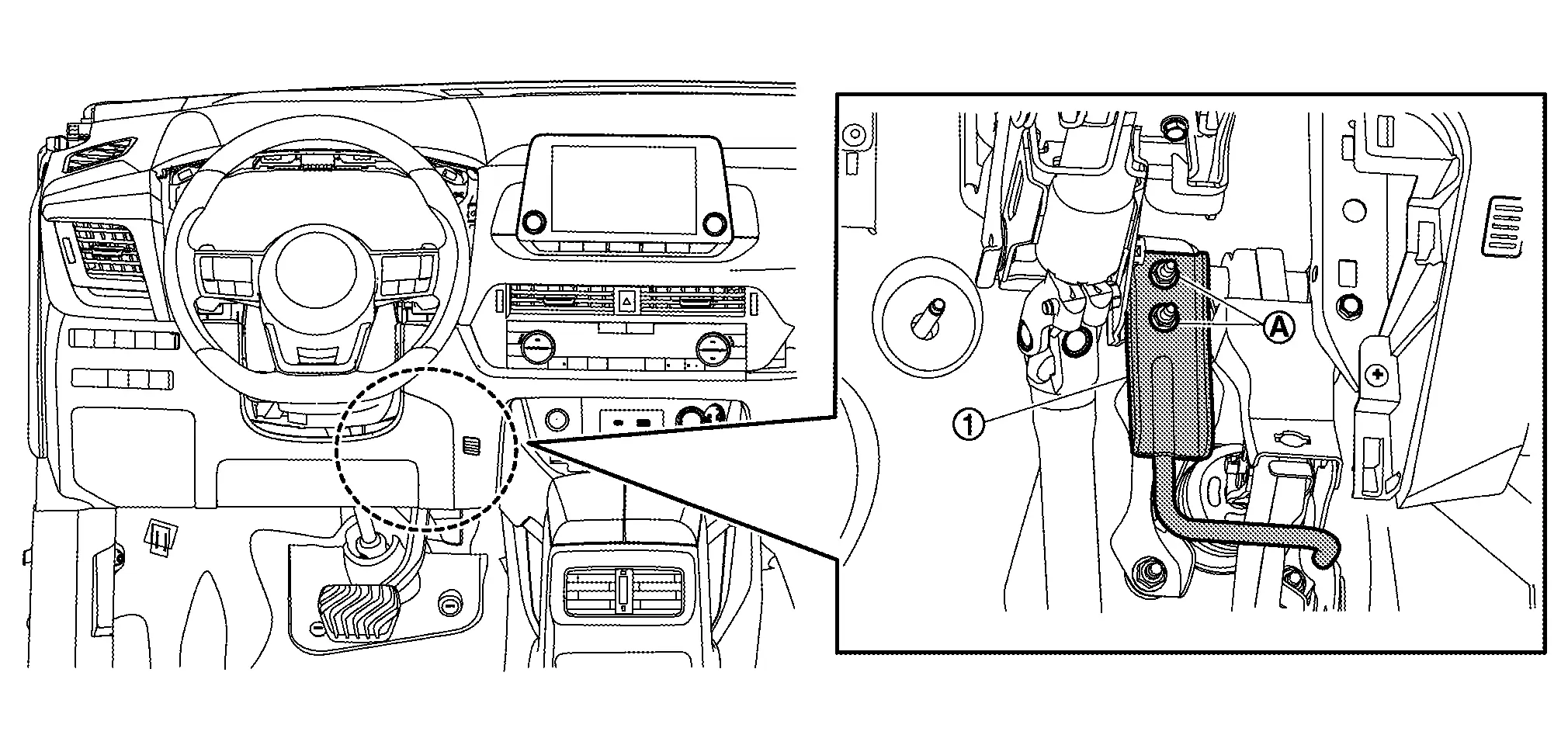 A
1