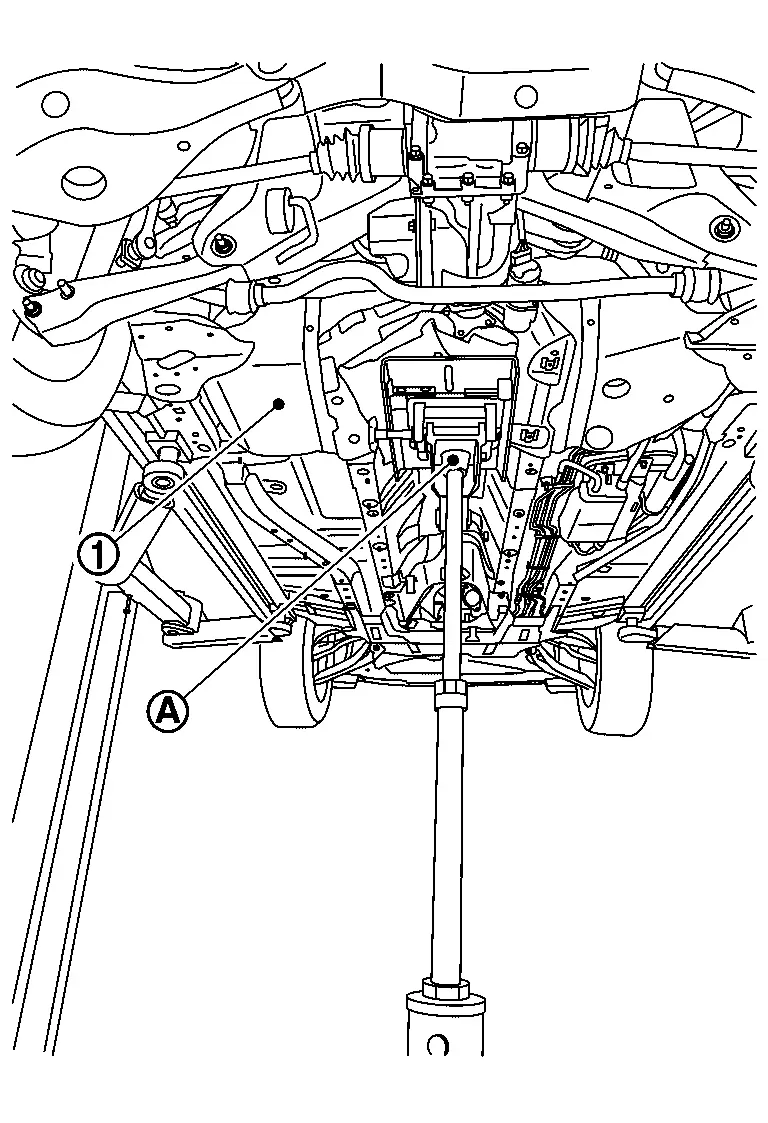 1

A