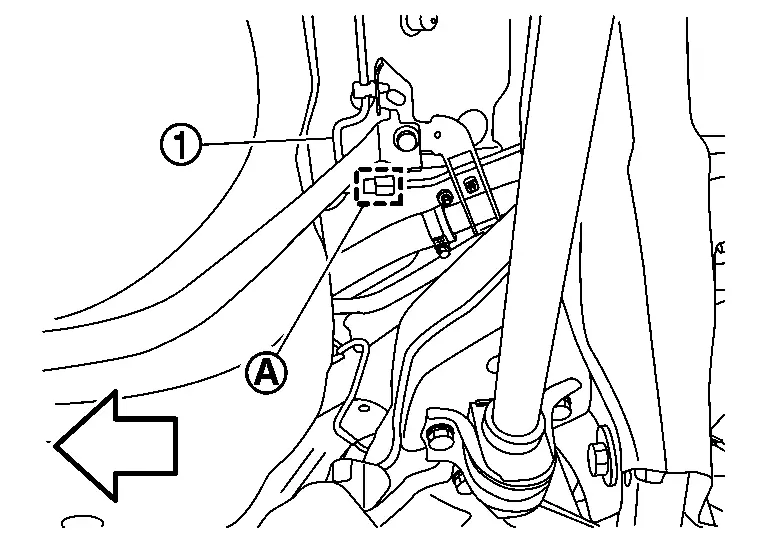 1
A