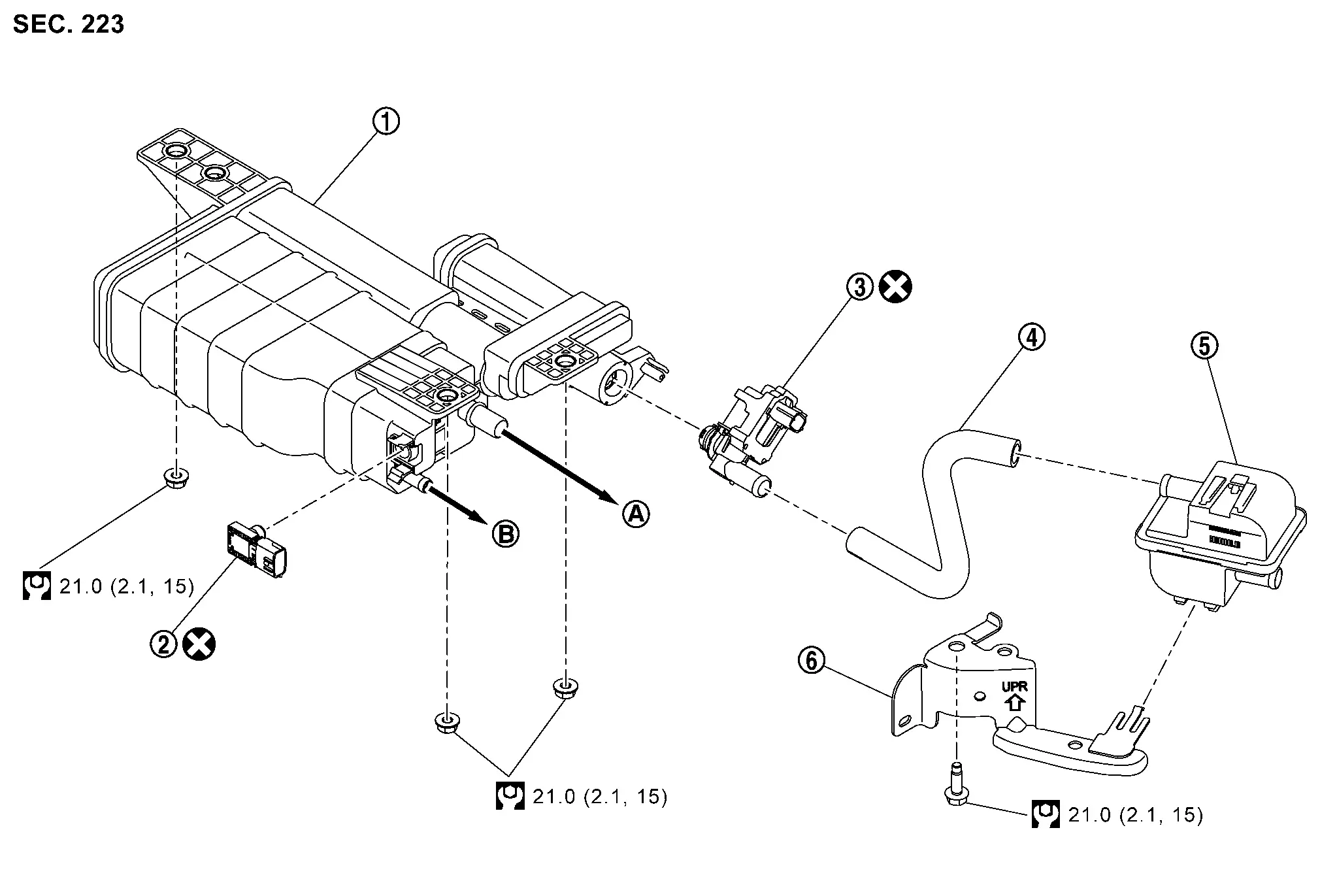 SEC. 223

1

3

4

5

A

B

21.0 (2.1, 15)

2

6

UPR

21.0 (2.1, 15)

21.0 (2.1, 15)