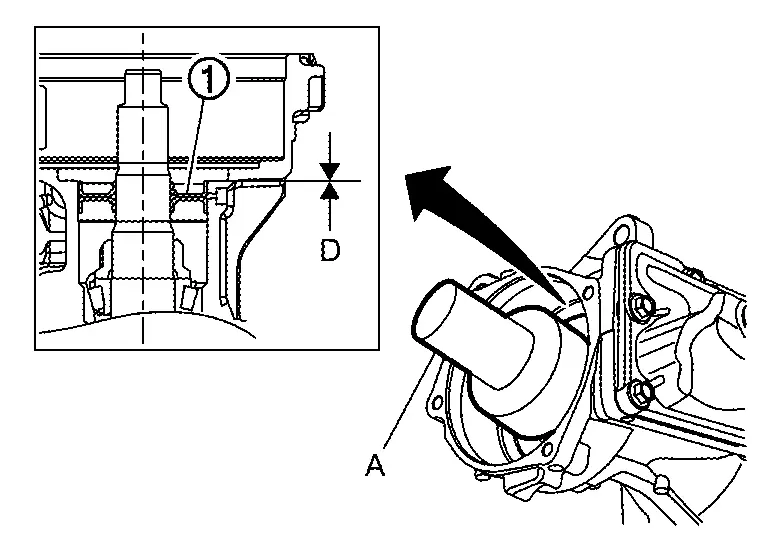 1
D
A