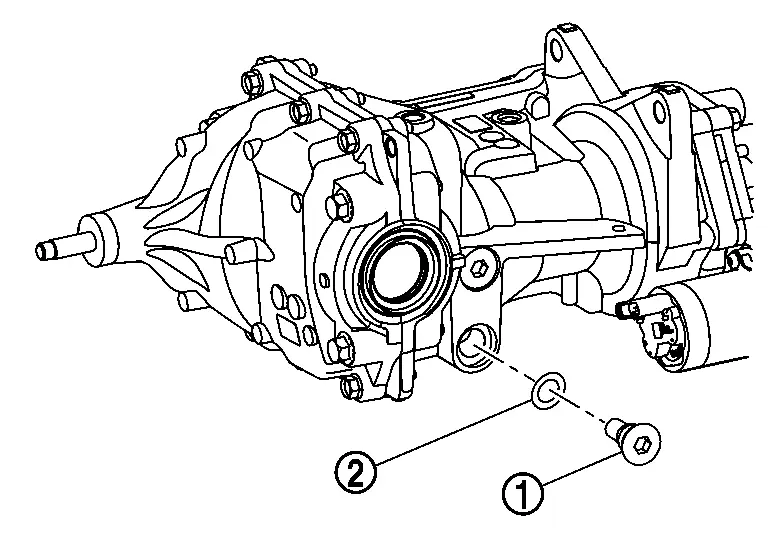 2
1