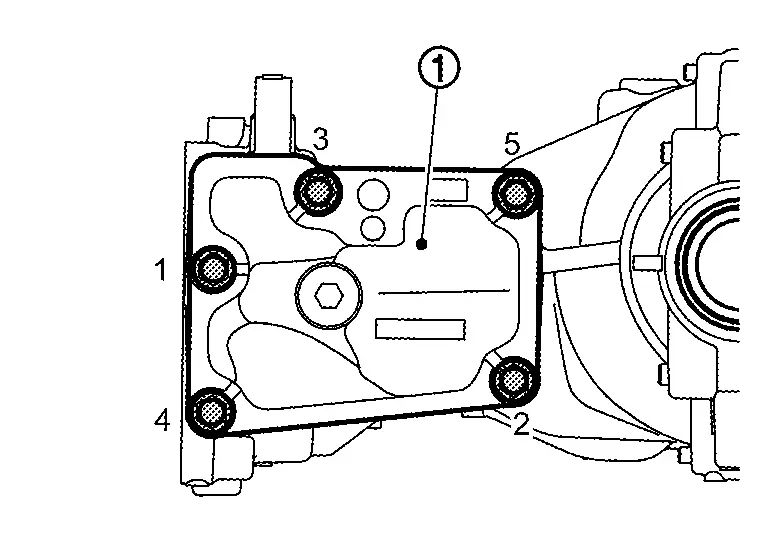 1
3
5
1
4
2