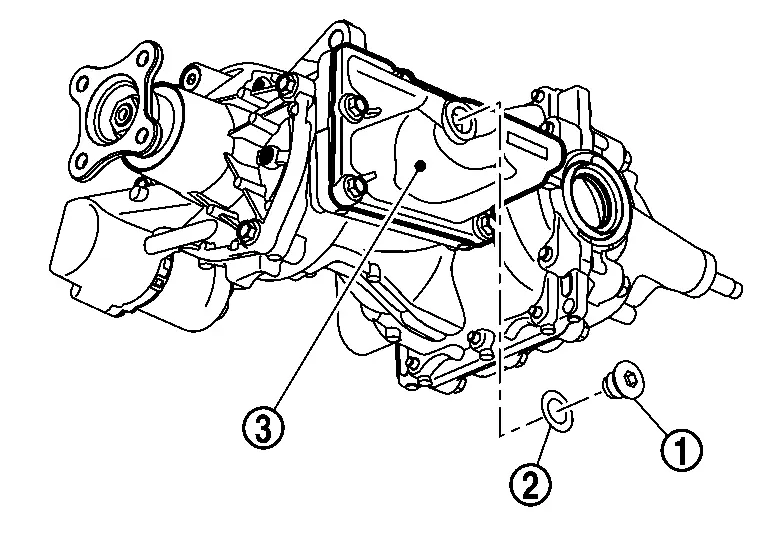 3
2
1