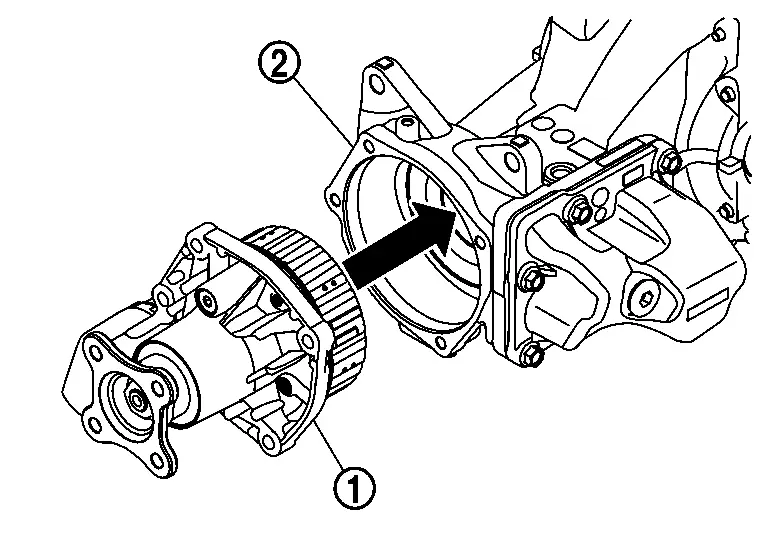 2

1