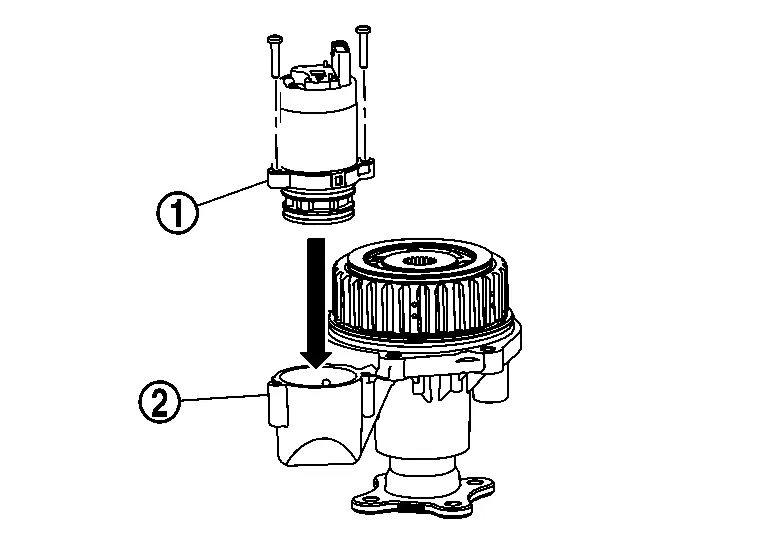 1
2