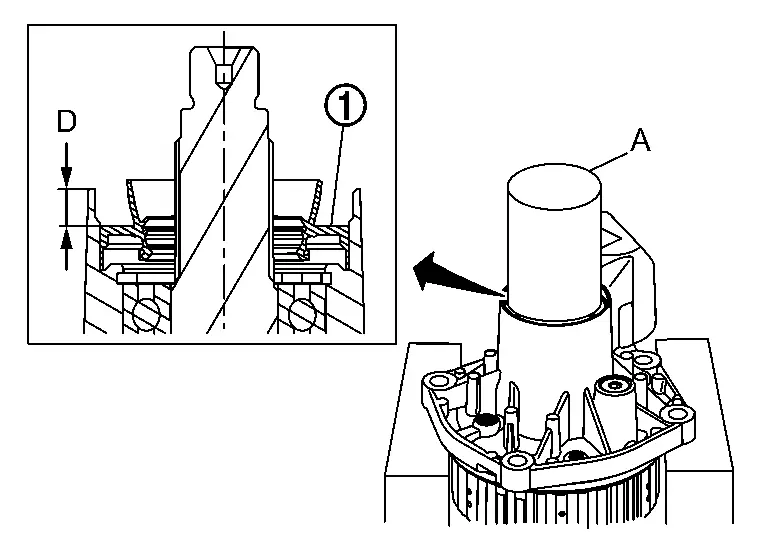 D
1
A