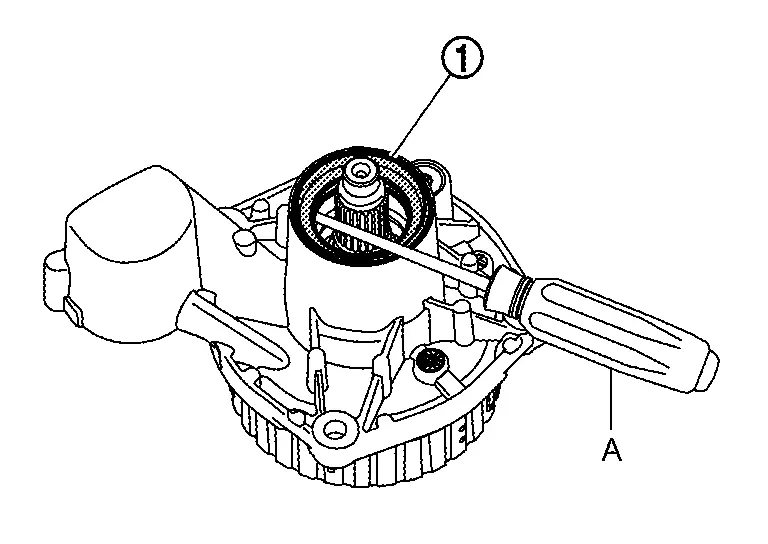 1

A