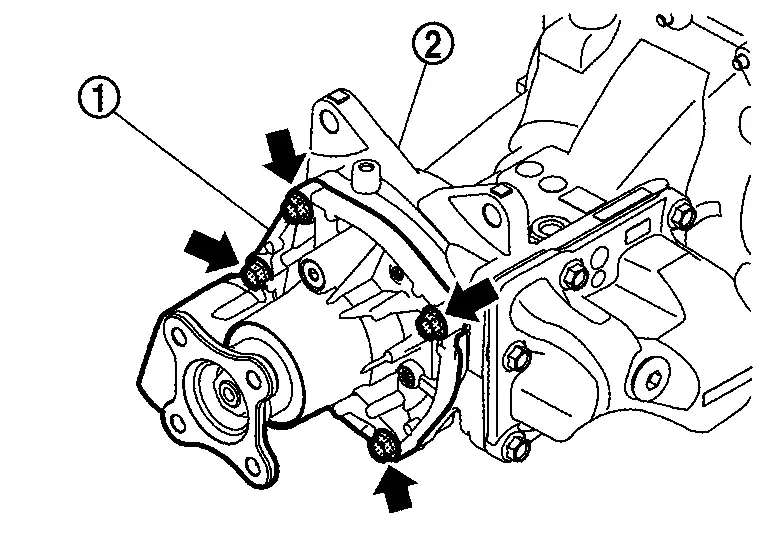 1
2