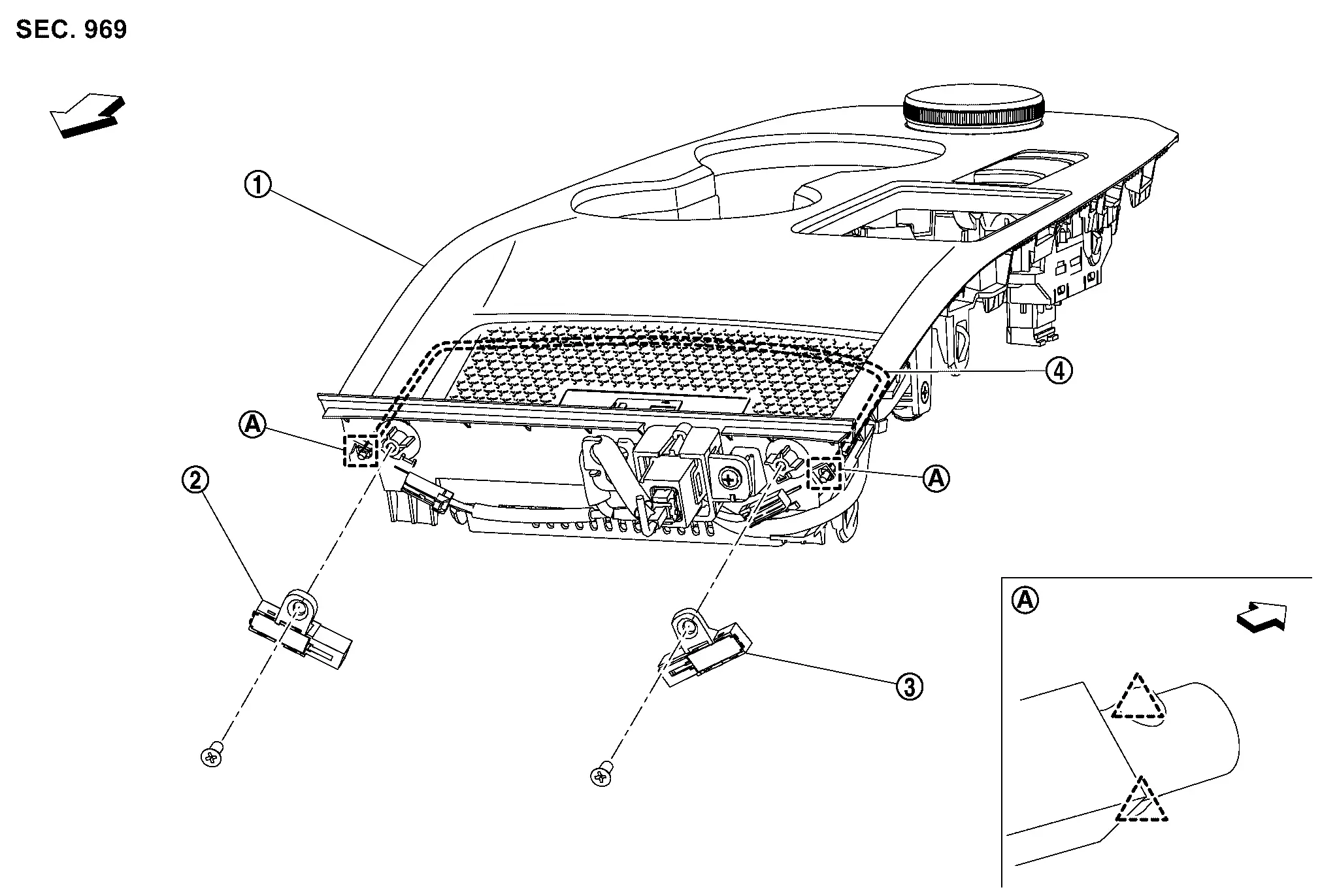 SEC. 969

①

④

Ⓐ

Ⓐ

②

③

Ⓐ