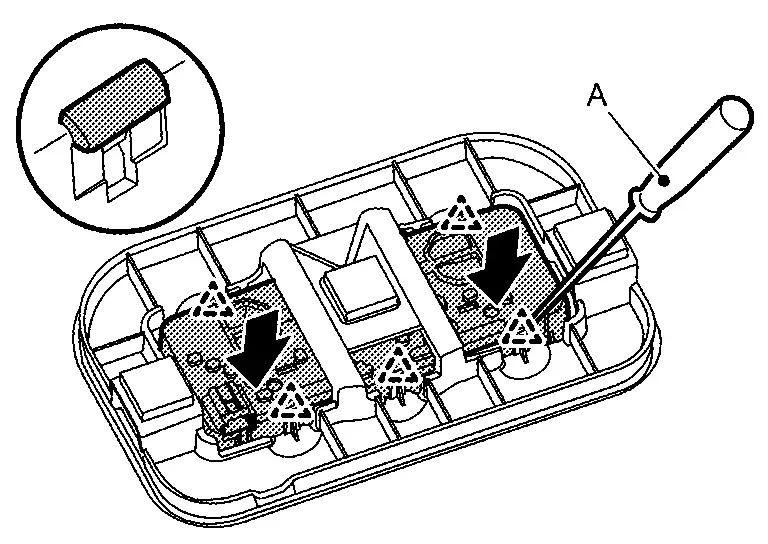 A