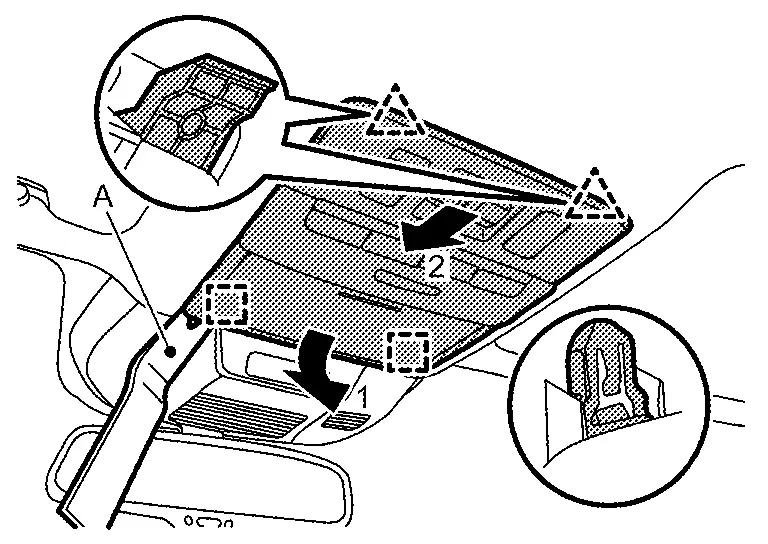 A
2
1