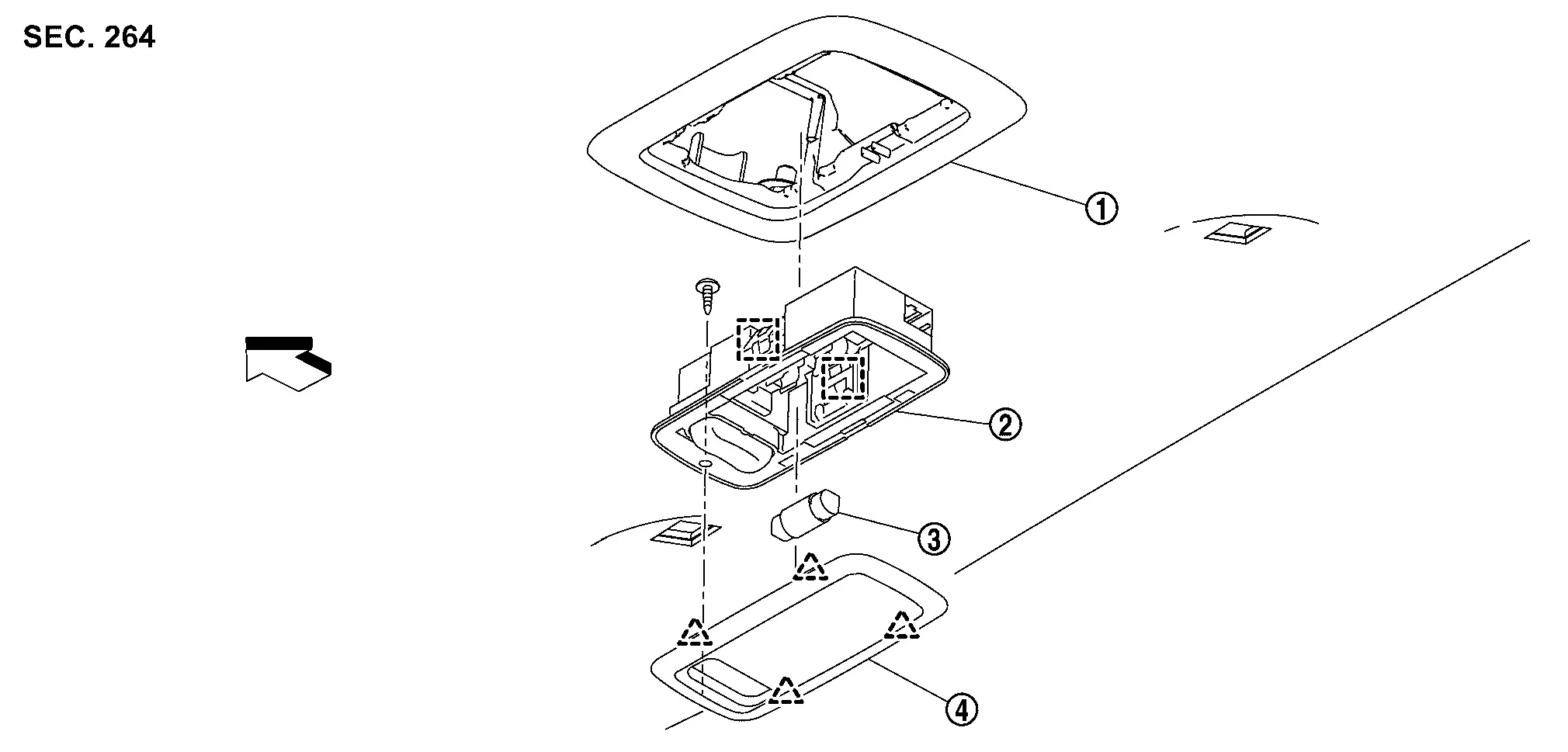 SEC. 264

①

②

③

④