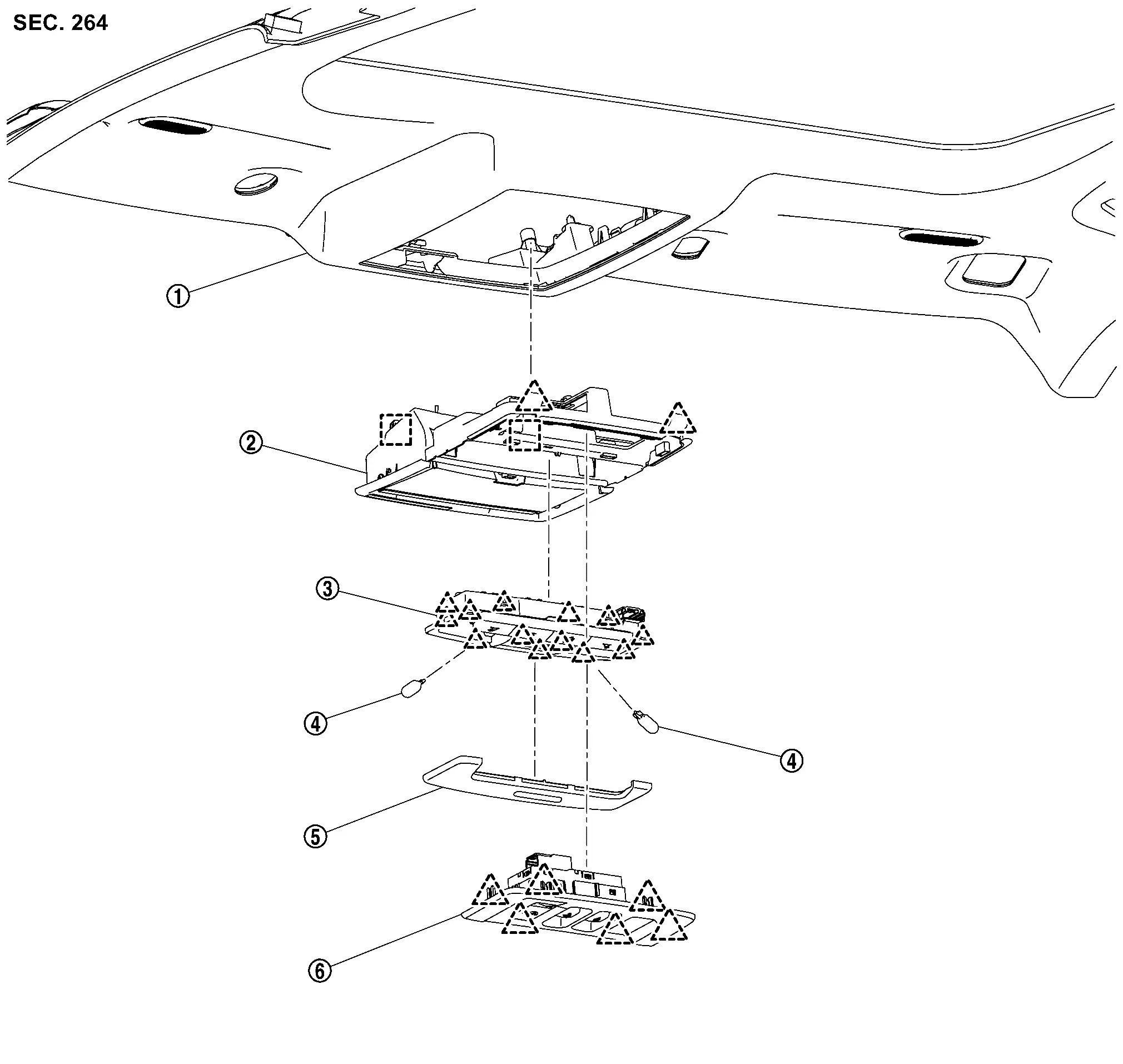 SEC. 264

①

②

③

④

④

⑤

⑥