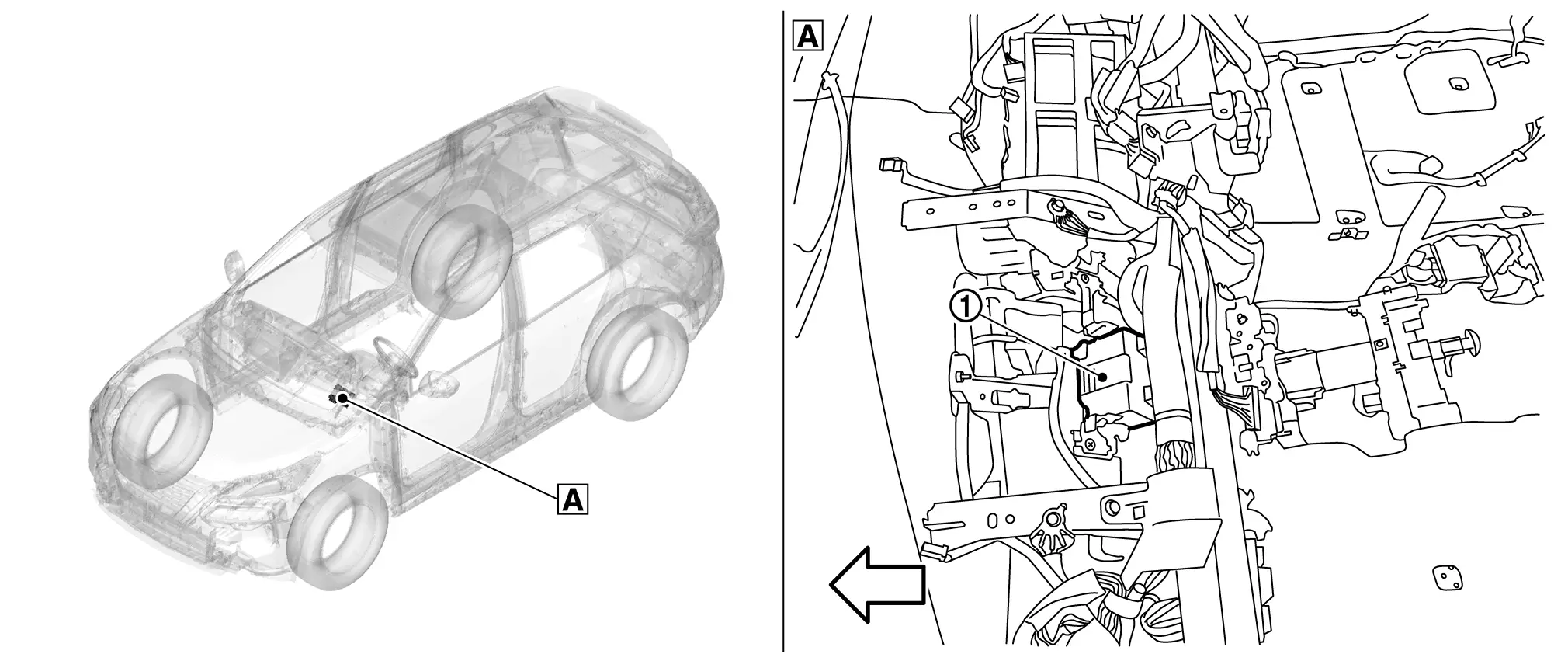 A

A

1