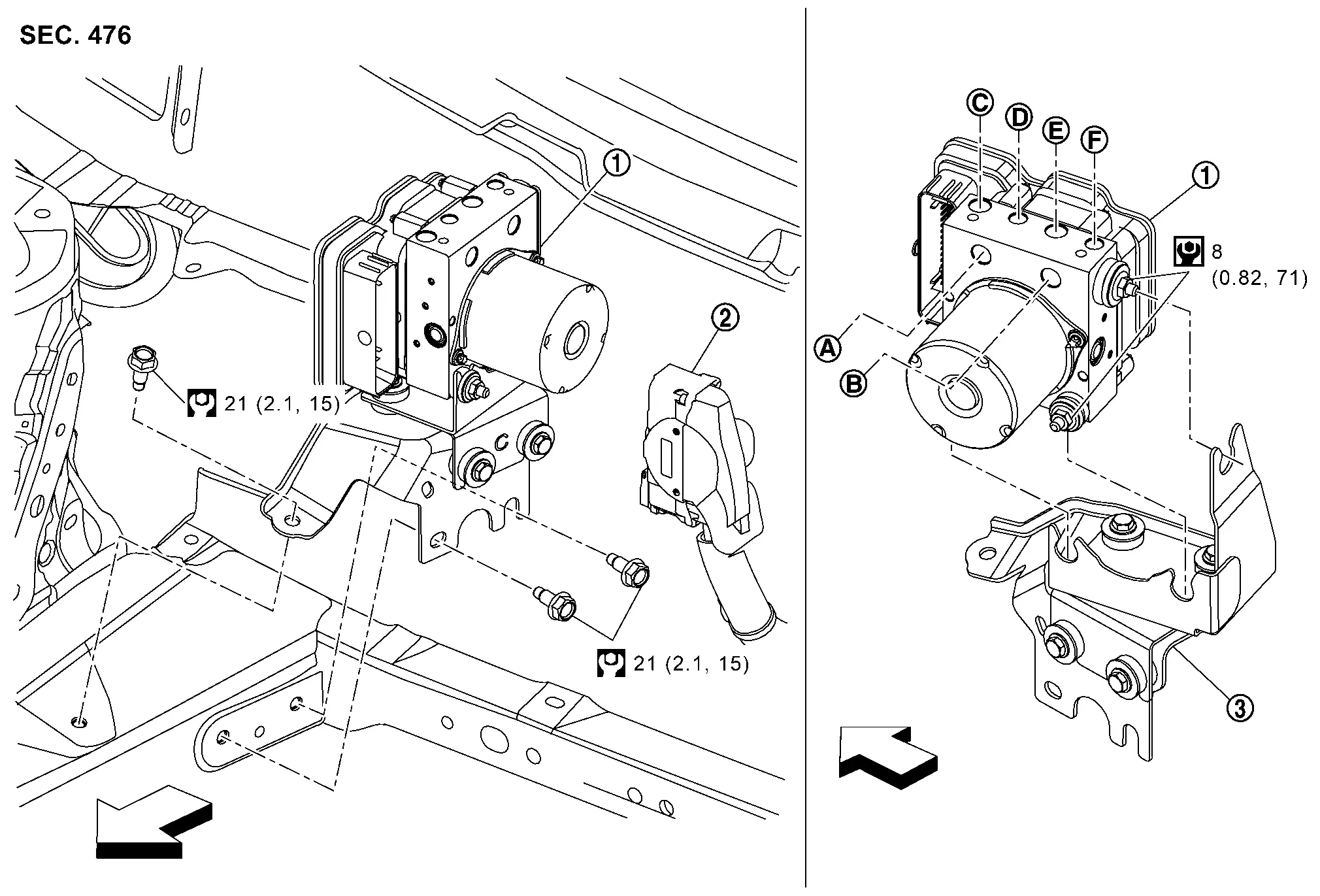 SEC. 476

1

2

21 (2.1, 15)

21 (2.1, 15)

C D E F

1

8
(0.82, 71)

A

B

3