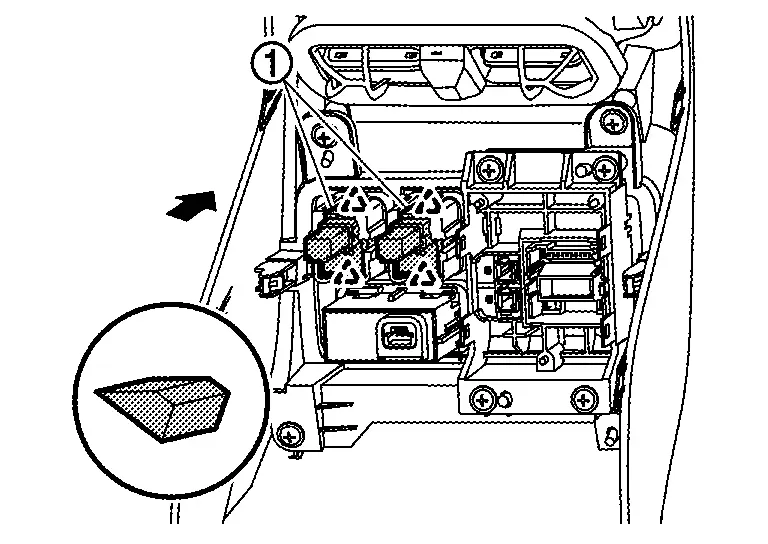 1