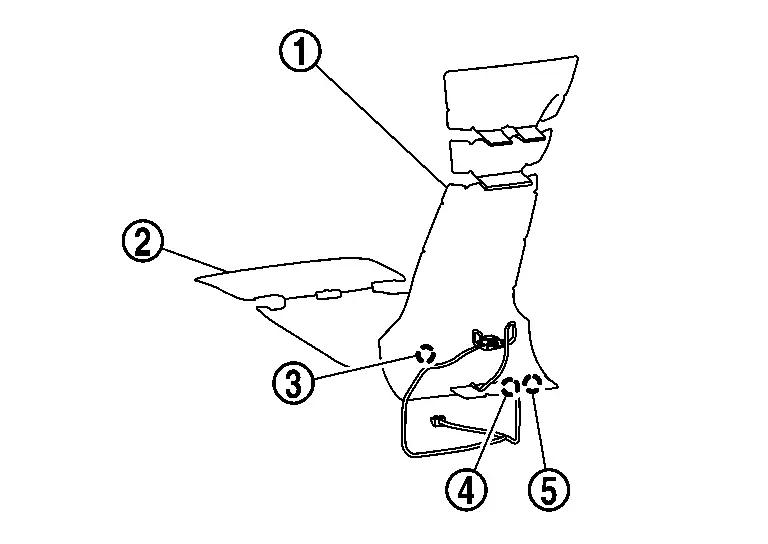 1
2
3
4
5